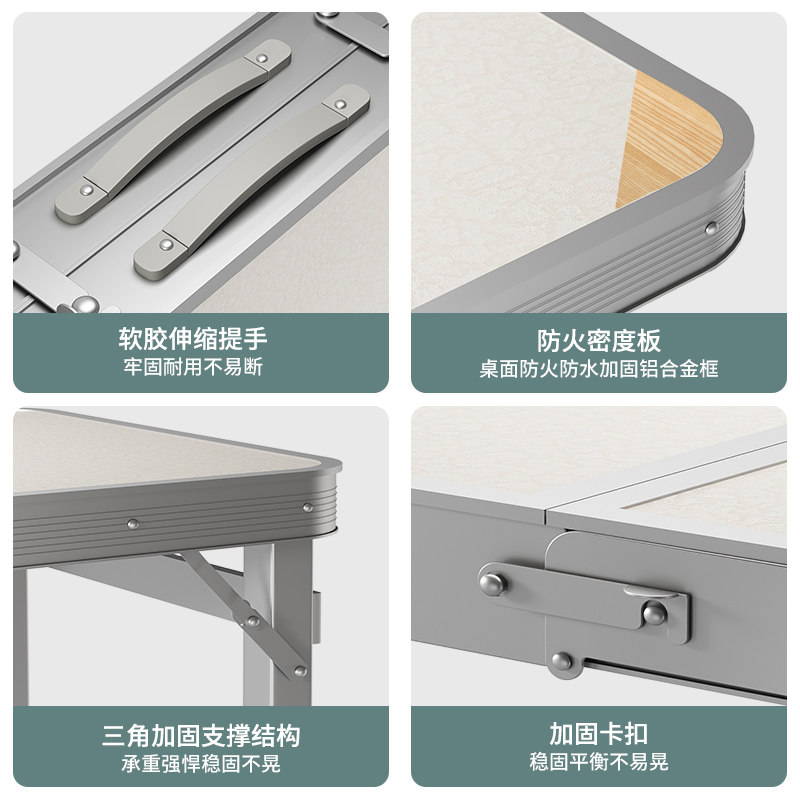 软胶伸缩提手
牢固耐用不易断

防火密度板
桌面防火防水加固铝合金框

三角加固支撑结构
承重强悍稳固不晃

加固卡扣
稳固平衡不易晃