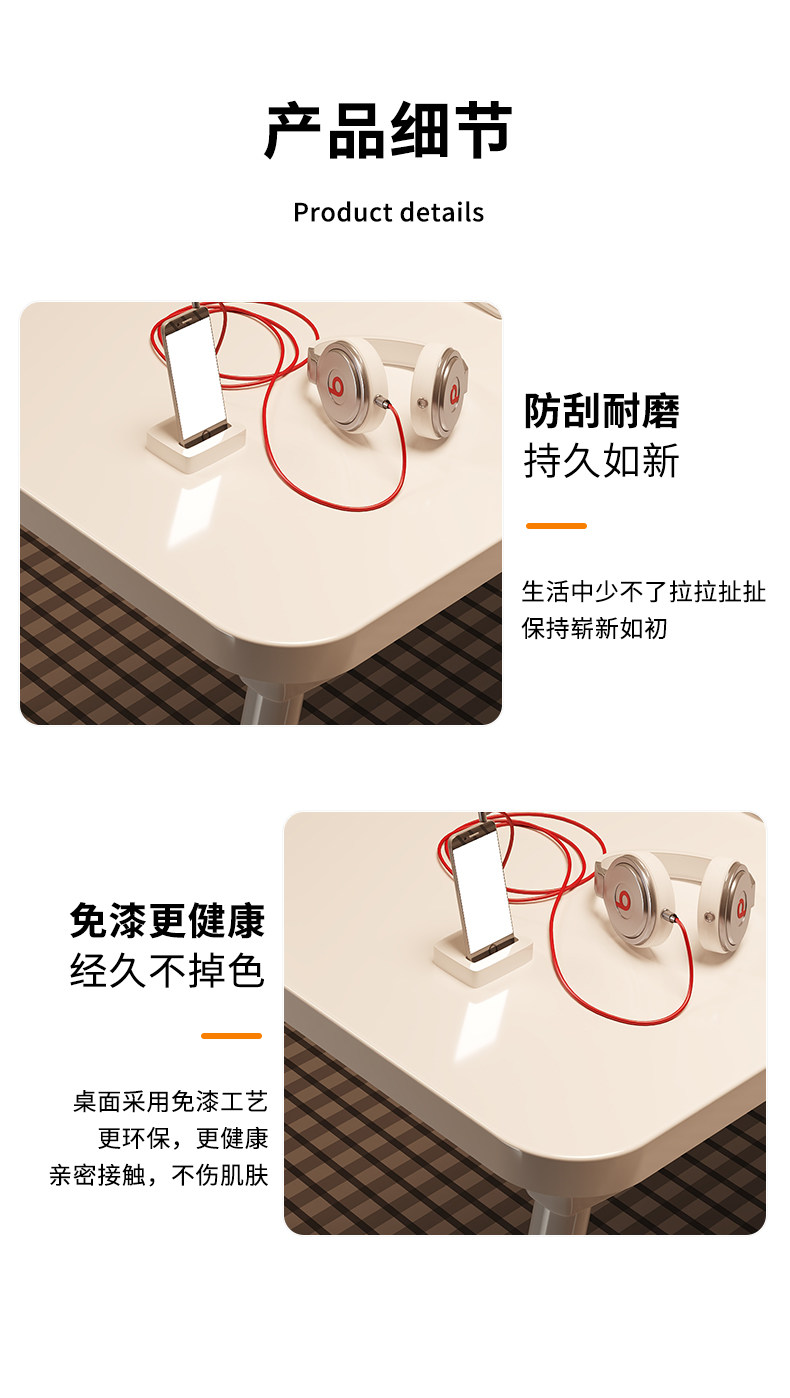 产品细节

Product details

防刮耐磨
持久如新

生活中少不了拉拉扯扯
保持崭新如初

免漆更健康
经久不掉色

桌面采用免漆工艺
更环保，更健康
亲密接触，不伤肌肤