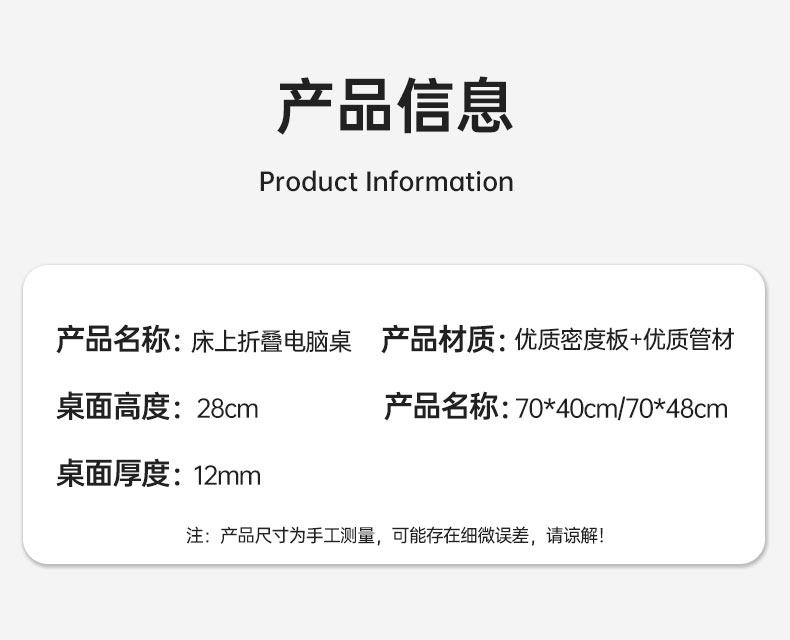 产品信息

Product Information

产品名称：床上折叠电脑桌　产品材质：优质密度板+优质管材

桌面高度：28cm　产品名称：70*40cm/70*48cm

桌面厚度：12mm

注：产品尺寸为手工测量，可能存在细微误差，请谅解！