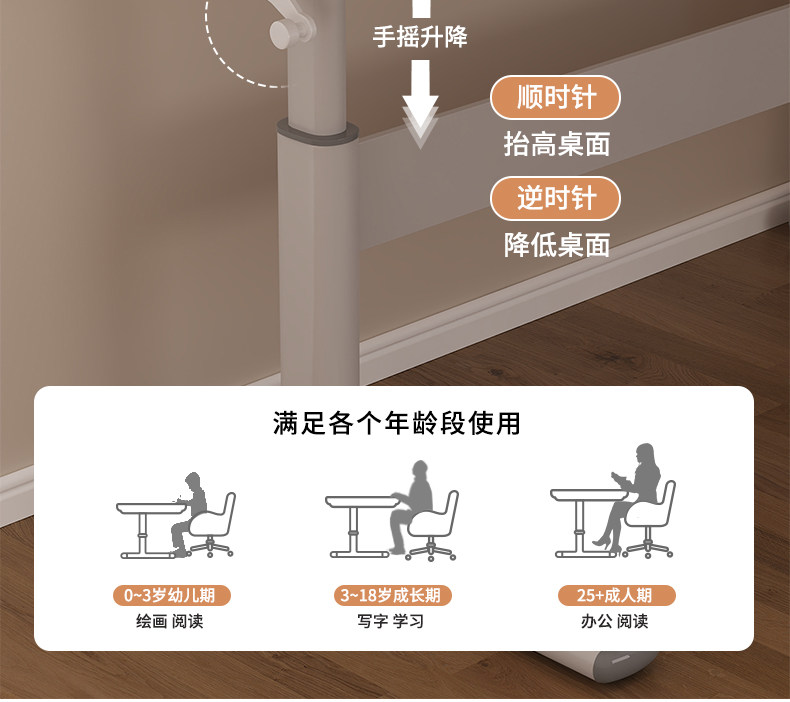 手摇升降

顺时针
抬高桌面

逆时针
降低桌面

满足各个年龄段使用

0~3岁幼儿期
绘画 阅读

3~18岁成长期
写字 学习

25+成人期
办公 阅读