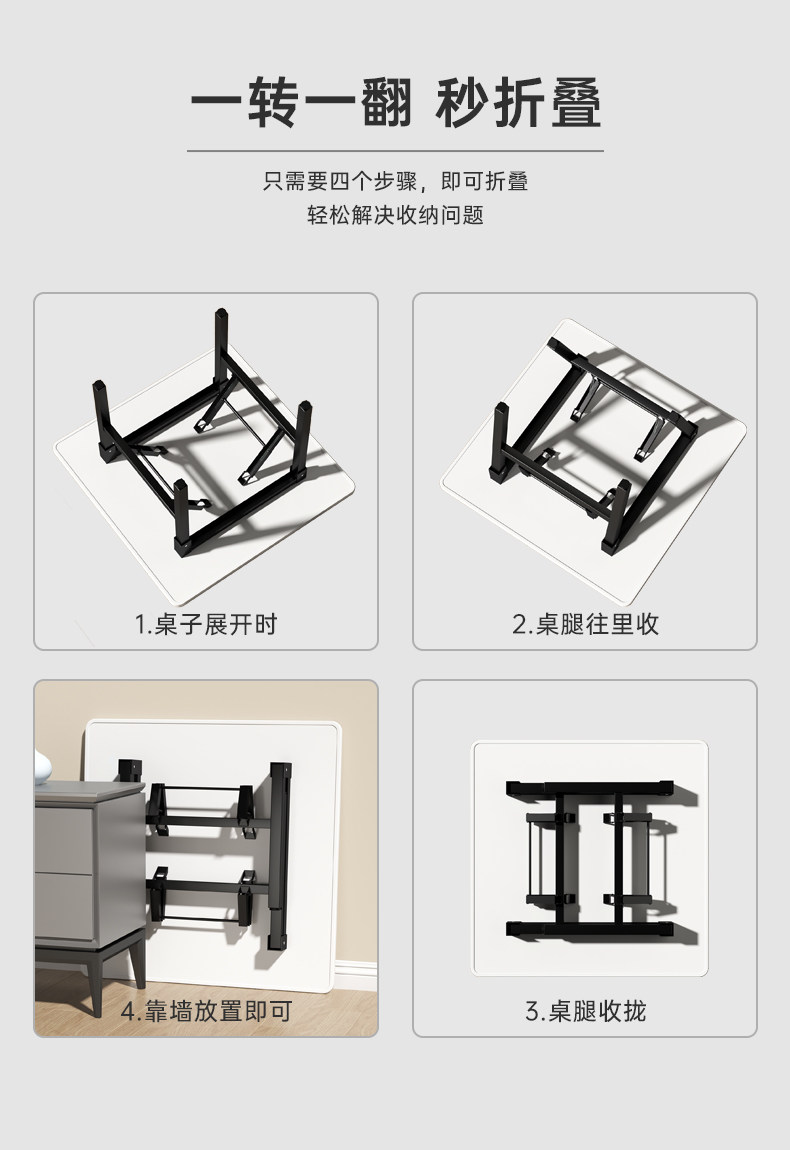 一转一翻 秒折叠

只需要四个步骤，即可折叠
轻松解决收纳问题

1.桌子展开时

2.桌腿往里收

4.靠墙放置即可

3.桌腿收拢