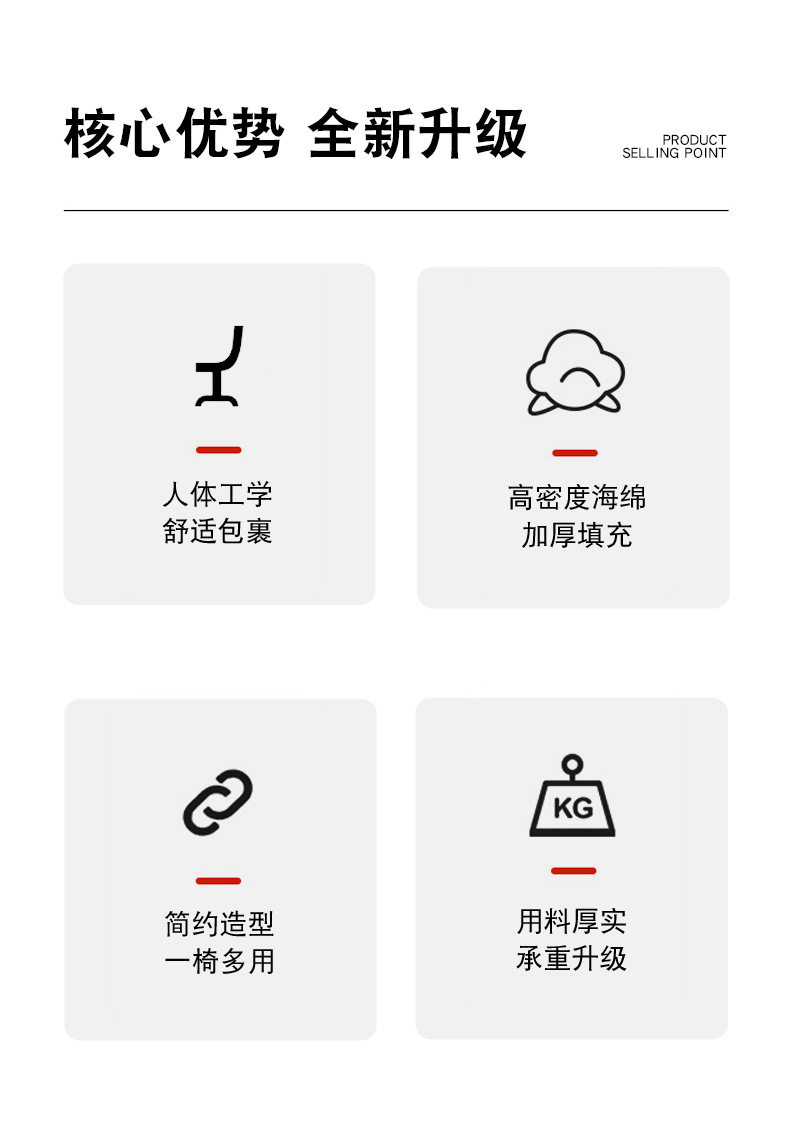 核心优势 全新升级

PRODUCT
SELLING POINT

人体工学
舒适包裹

高密度海绵
加厚填充

简约造型
一椅多用

KG

用料厚实
承重升级