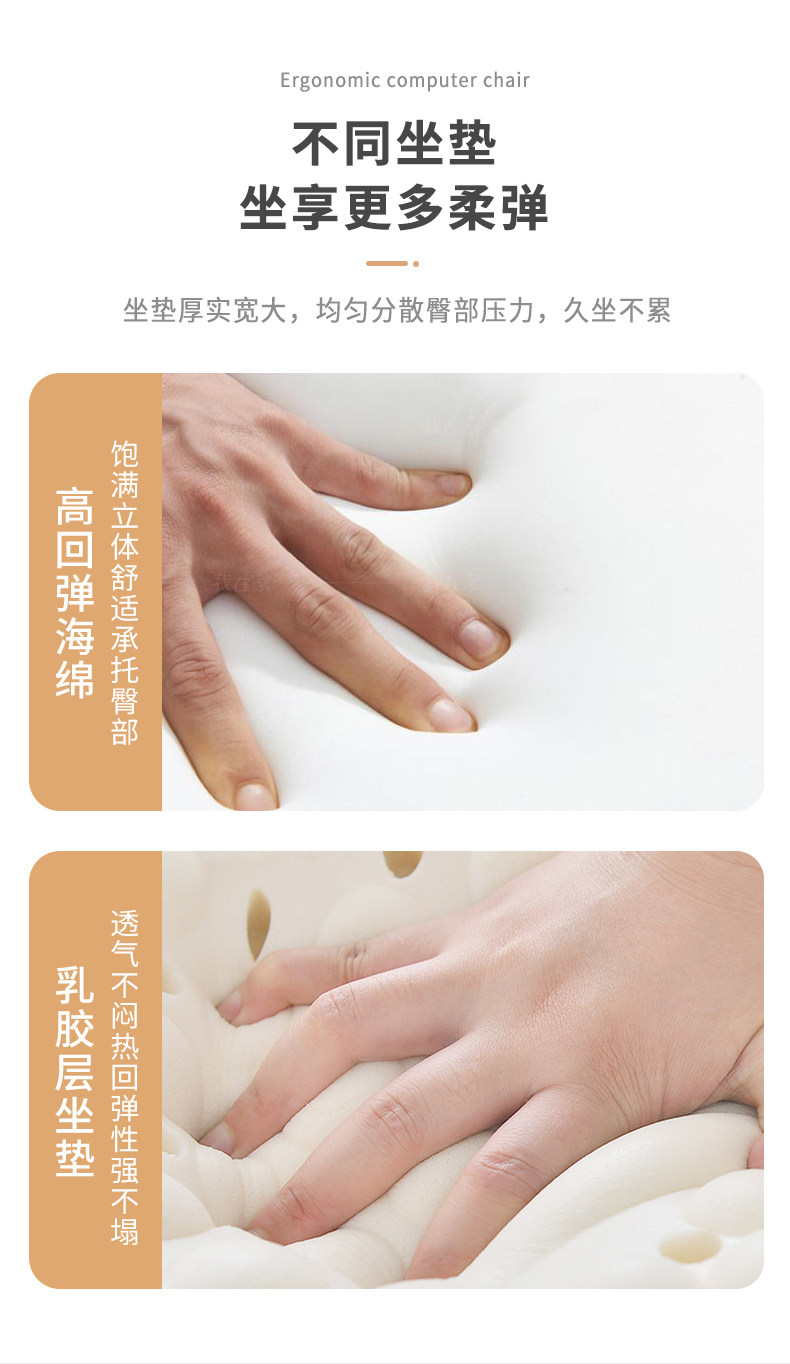 Ergonomic computer chair

不同坐垫
坐享更多柔弹

坐垫厚实宽大，均匀分散臀部压力，久坐不累

高回弹海绵

饱满立体舒适承托臀部

乳胶层坐垫

透气不闷热回弹性强不塌