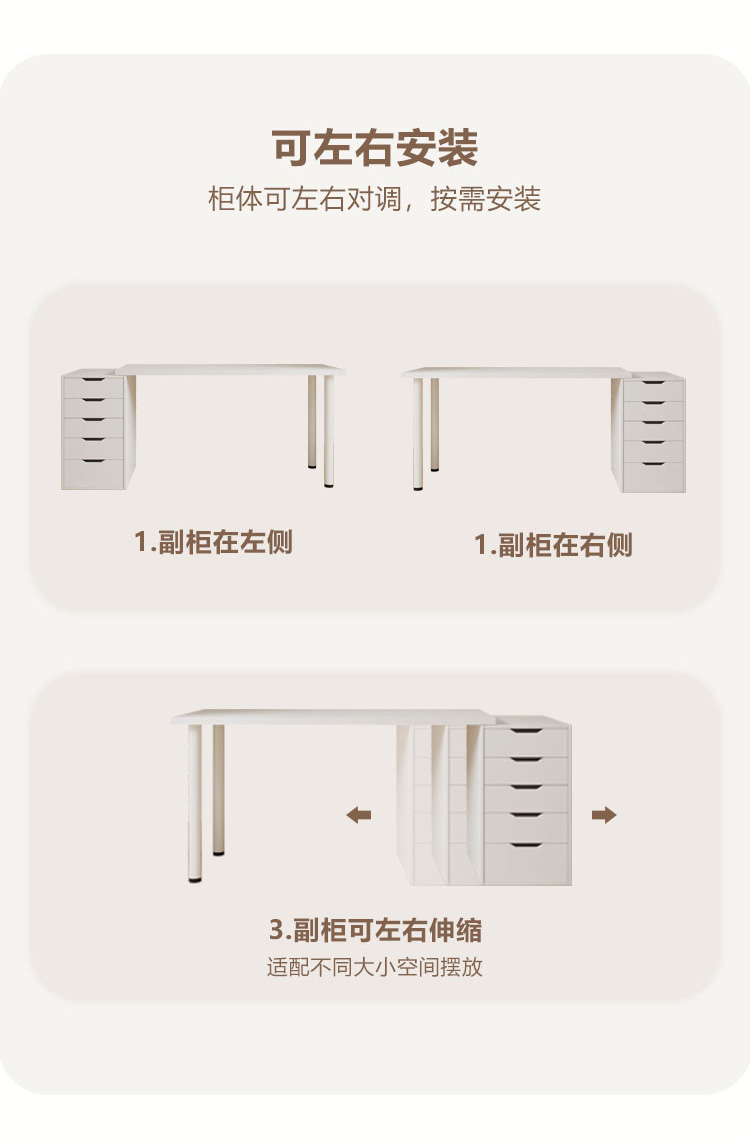 可左右安装

柜体可左右对调，按需安装

1.副柜在左侧

1.副柜在右侧

3.副柜可左右伸缩

适配不同大小空间摆放