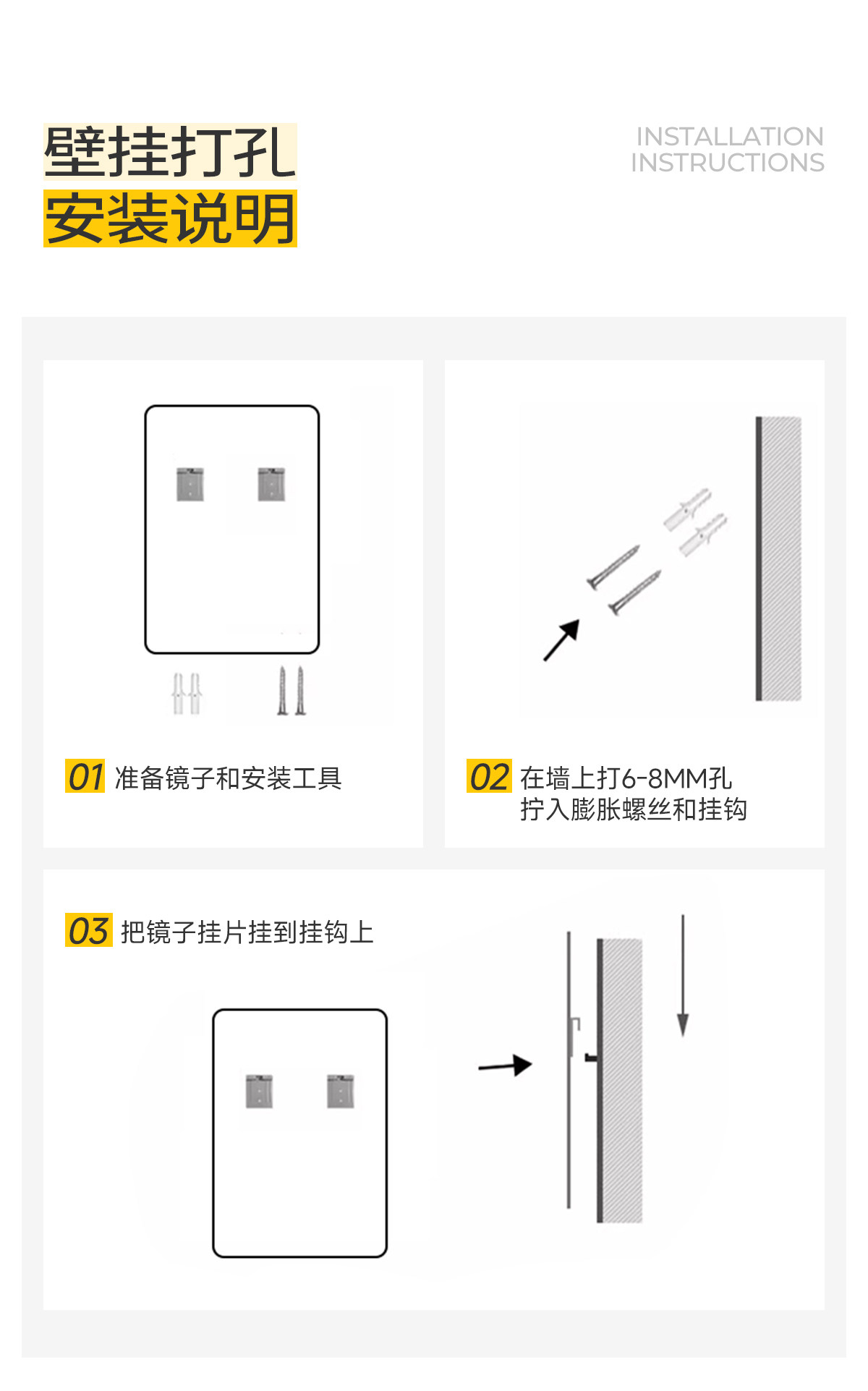 壁挂打孔
安装说明

INSTALLATION
INSTRUCTIONS

01 准备镜子和安装工具

02 在墙上打6-8MM孔
拧入膨胀螺丝和挂钩

03 把镜子挂片挂到挂钩上