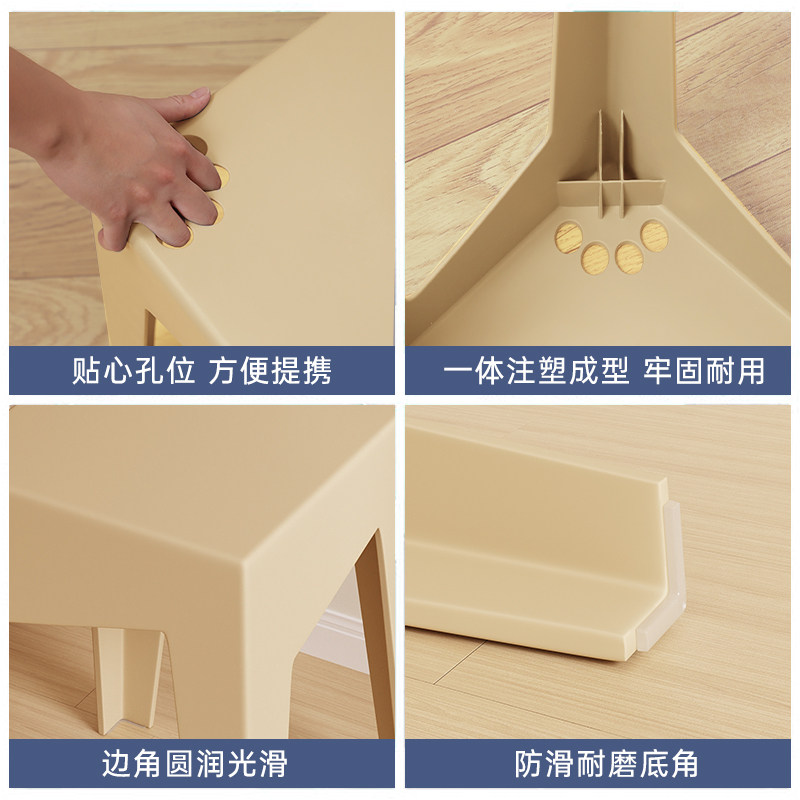 贴心孔位 方便提携

一体注塑成型 牢固耐用

边角圆润光滑

防滑耐磨底角