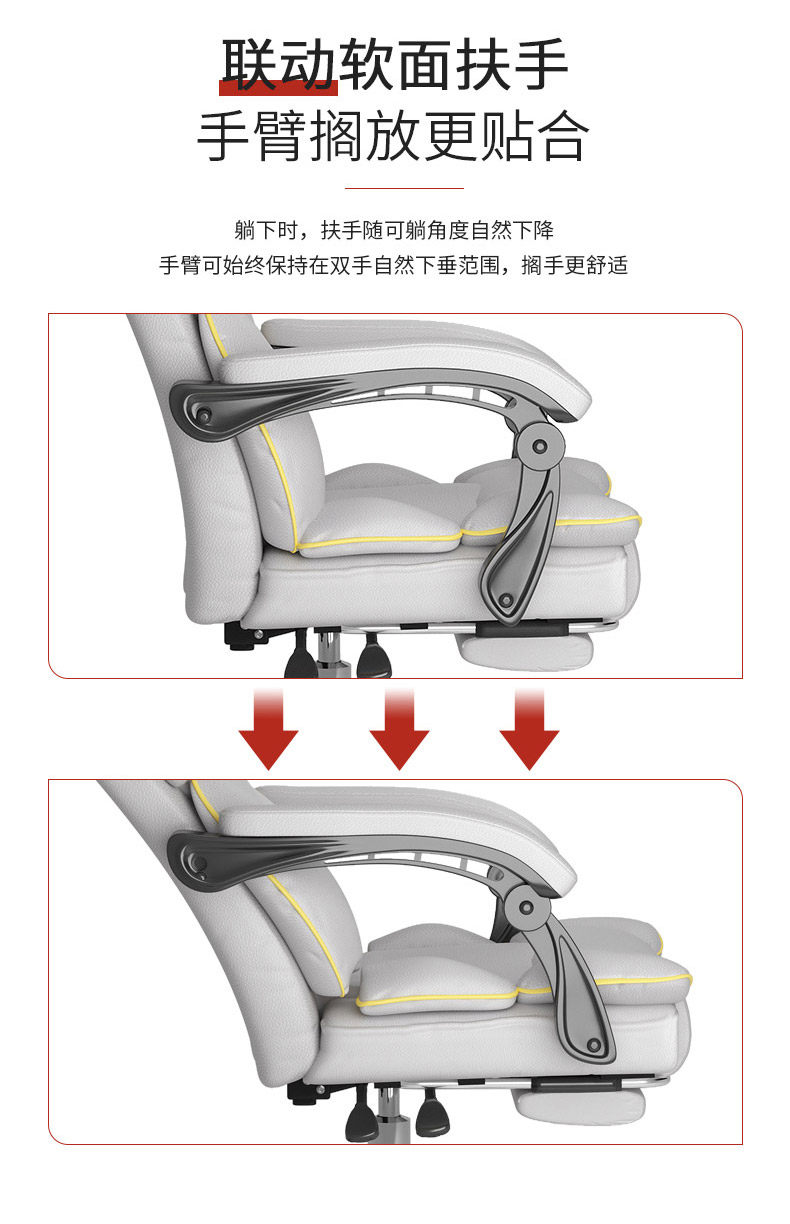 联动软面扶手
手臂搁放更贴合

躺下时，扶手随可躺角度自然下降
手臂可始终保持在双手自然下垂范围，搁手更舒适