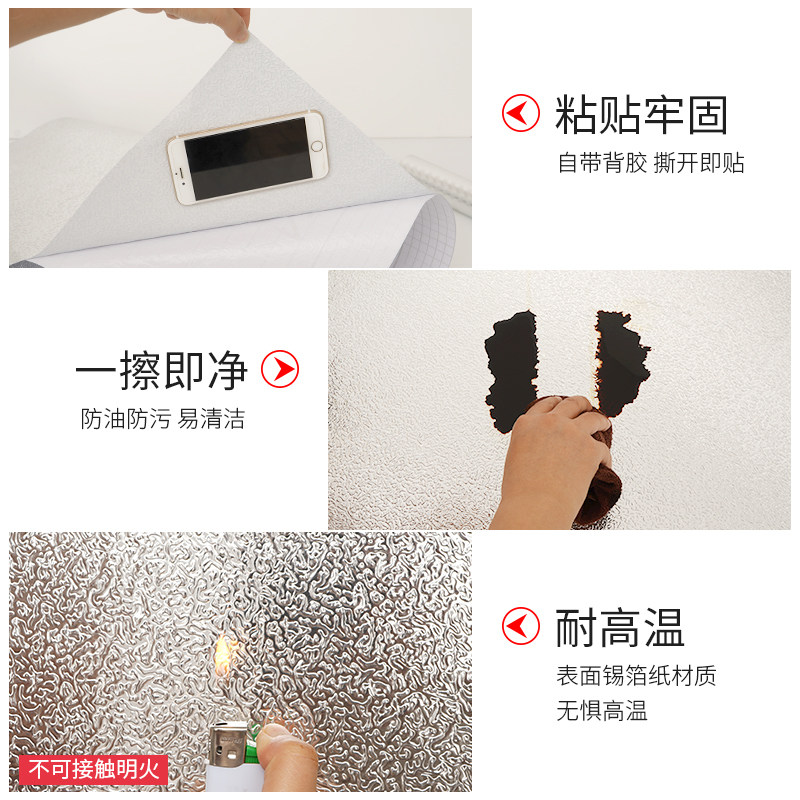 粘贴牢固
自带背胶 撕开即贴

一擦即净
防油防污 易清洁

耐高温
表面锡箔纸材质
无惧高温

不可接触明火