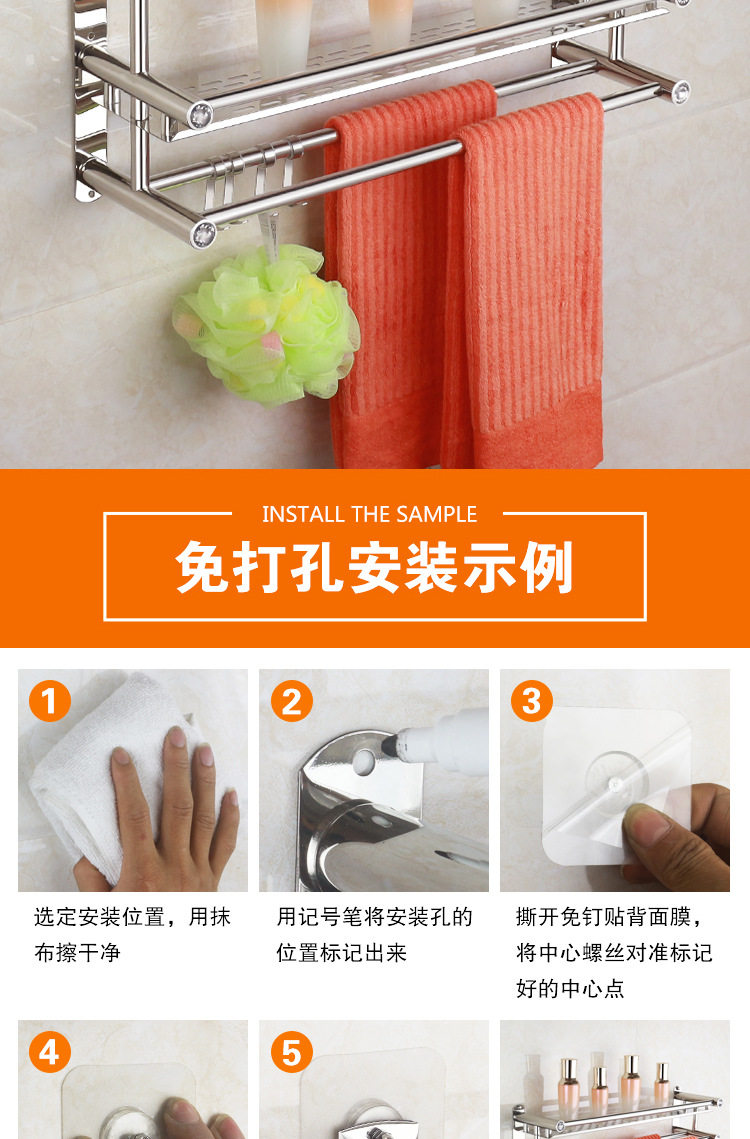 INSTALL THE SAMPLE

免打孔安装示例

1

选定安装位置，用抹布擦干净

2

用记号笔将安装孔的位置标记出来

3

撕开免钉贴背面膜，将中心螺丝对准标记好的中心点

4

5