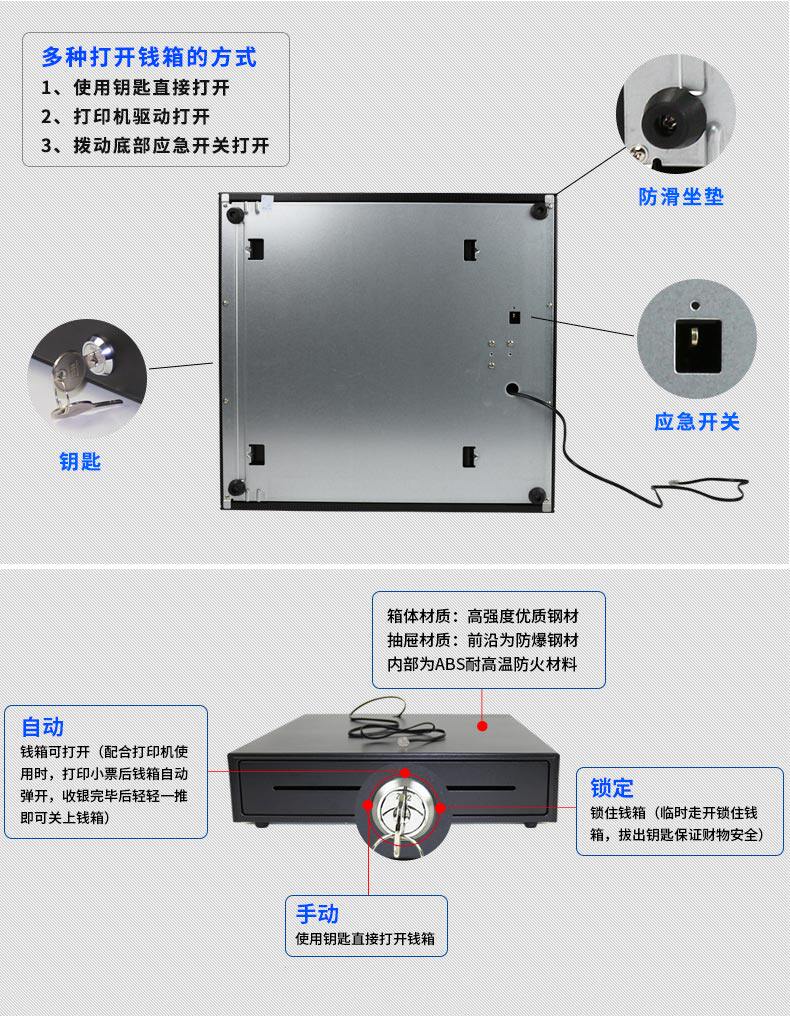 多种打开钱箱的方式
1、使用钥匙直接打开
2、打印机驱动打开
3、拨动底部应急开关打开

防滑坐垫

应急开关

钥匙

箱体材质：高强度优质钢材
抽屉材质：前沿为防爆钢材
内部为ABS耐高温防火材料

自动
钱箱可打开（配合打印机使用时，打印小票后钱箱自动弹开，收银完毕后轻轻一推即可关上钱箱）

锁定
锁住钱箱（临时走开锁住钱箱，拔出钥匙保证财物安全）

手动
使用钥匙直接打开钱箱