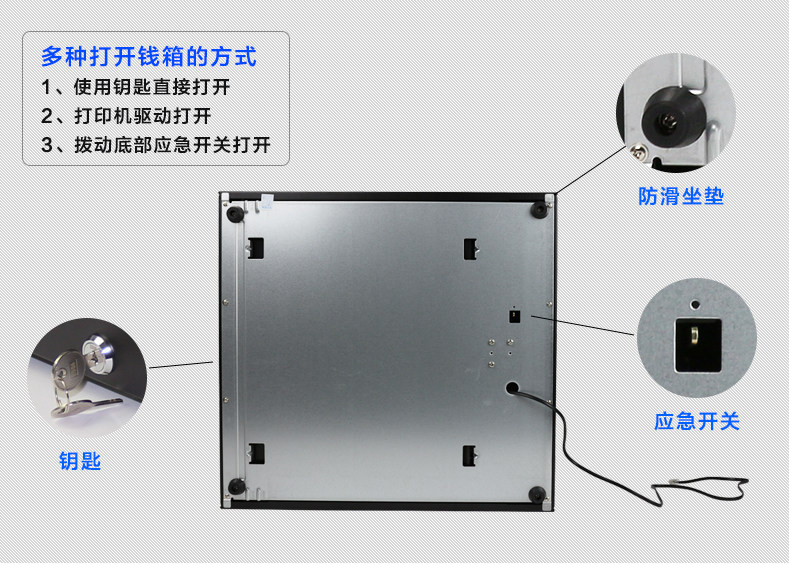 多种打开钱箱的方式
1、使用钥匙直接打开
2、打印机驱动打开
3、拨动底部应急开关打开

防滑坐垫

应急开关

钥匙