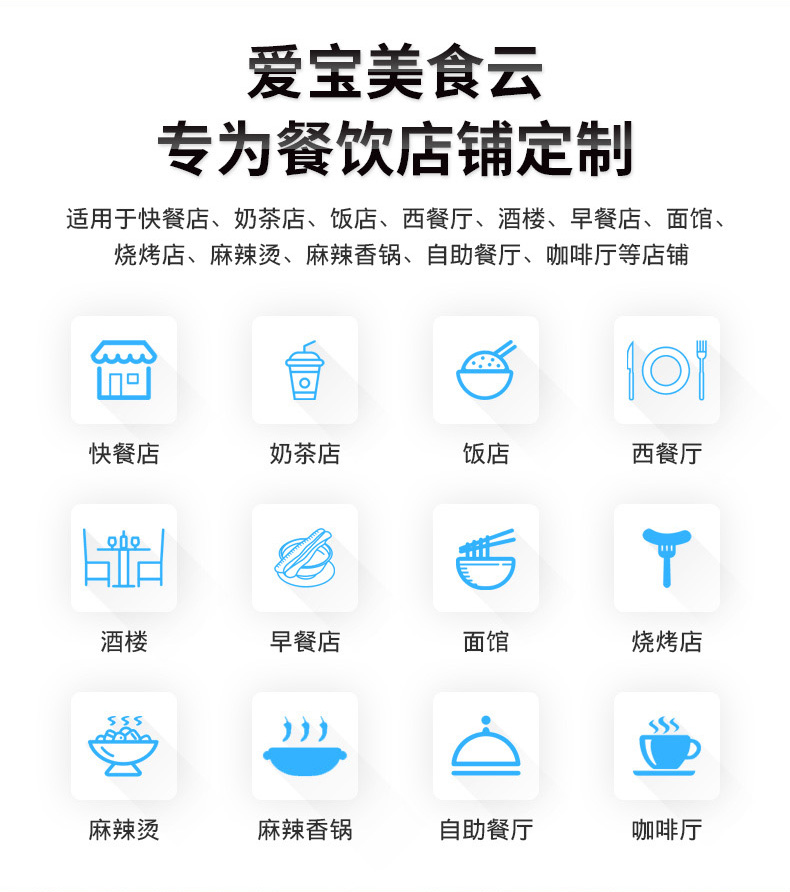 爱宝美食云
专为餐饮店铺定制

适用于快餐店、奶茶店、饭店、西餐厅、酒楼、早餐店、面馆、烧烤店、麻辣烫、麻辣香锅、自助餐厅、咖啡厅等店铺

快餐店

奶茶店

饭店

西餐厅

酒楼

早餐店

面馆

烧烤店

麻辣烫

麻辣香锅

自助餐厅

咖啡厅