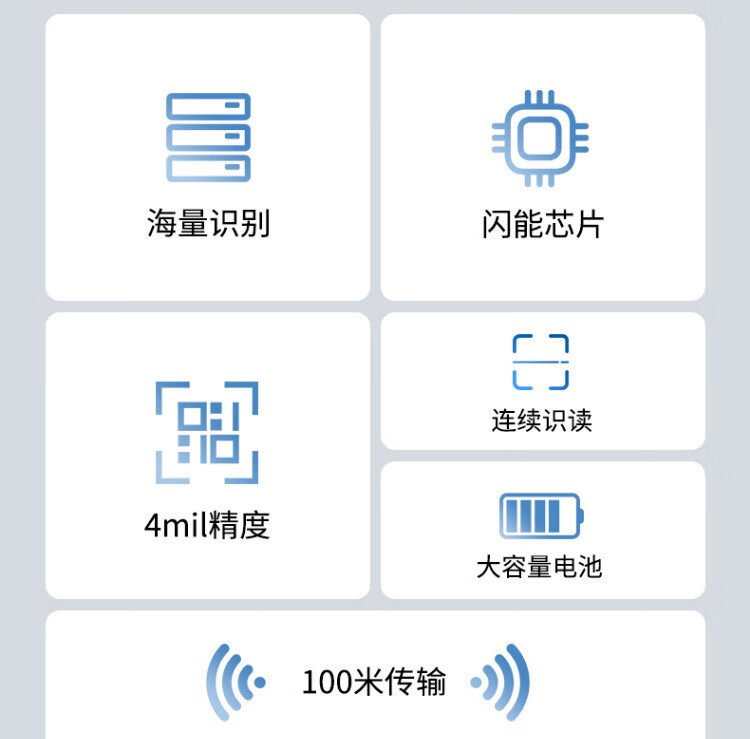 海量识别

闪能芯片

4mil精度

连续识读

大容量电池

100米传输