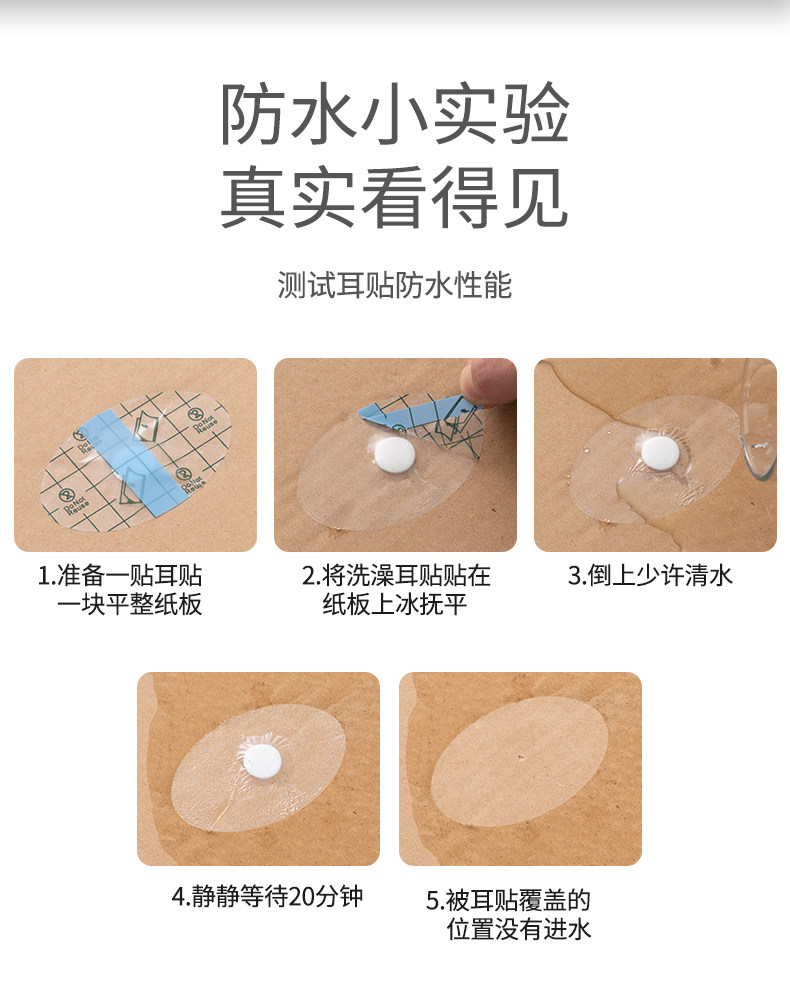 防水小实验
真实看得见

测试耳贴防水性能

Do Not Reuse

Do Not Reuse

1.准备一贴耳贴 一块平整纸板

2.将洗澡耳贴贴在 纸板上冰抚平

3.倒上少许清水

4.静静等待20分钟

5.被耳贴覆盖的 位置没有进水