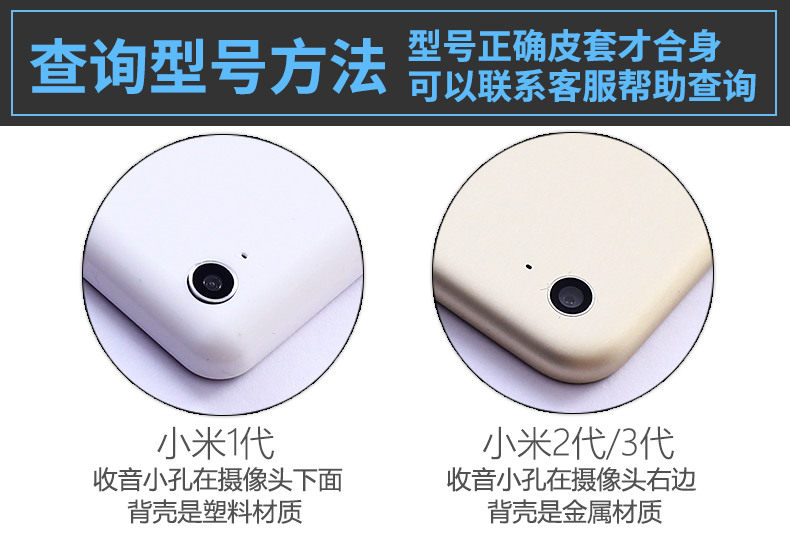 查询型号方法
型号正确皮套才合身
可以联系客服帮助查询

小米1代
收音小孔在摄像头下面
背壳是塑料材质

小米2代/3代
收音小孔在摄像头右边
背壳是金属材质