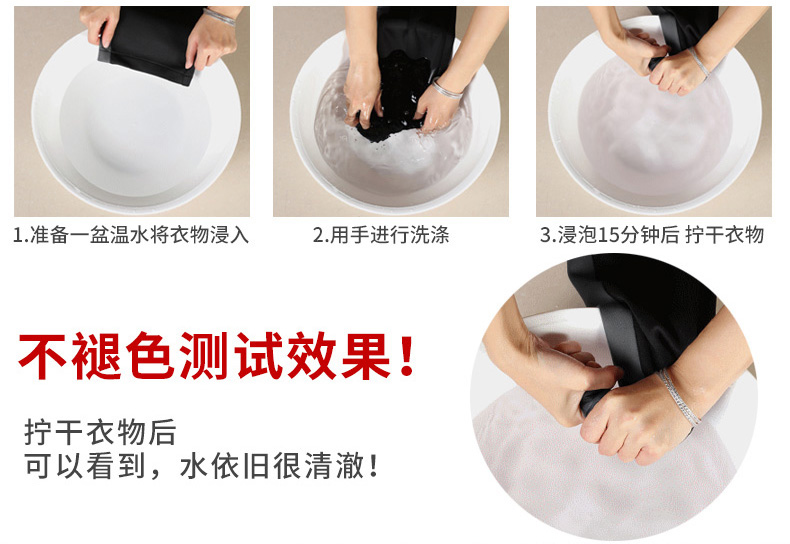 1.准备一盆温水将衣物浸入

2.用手进行洗涤

3.浸泡15分钟后 拧干衣物

不褪色测试效果！

拧干衣物后
可以看到，水依旧很清澈！