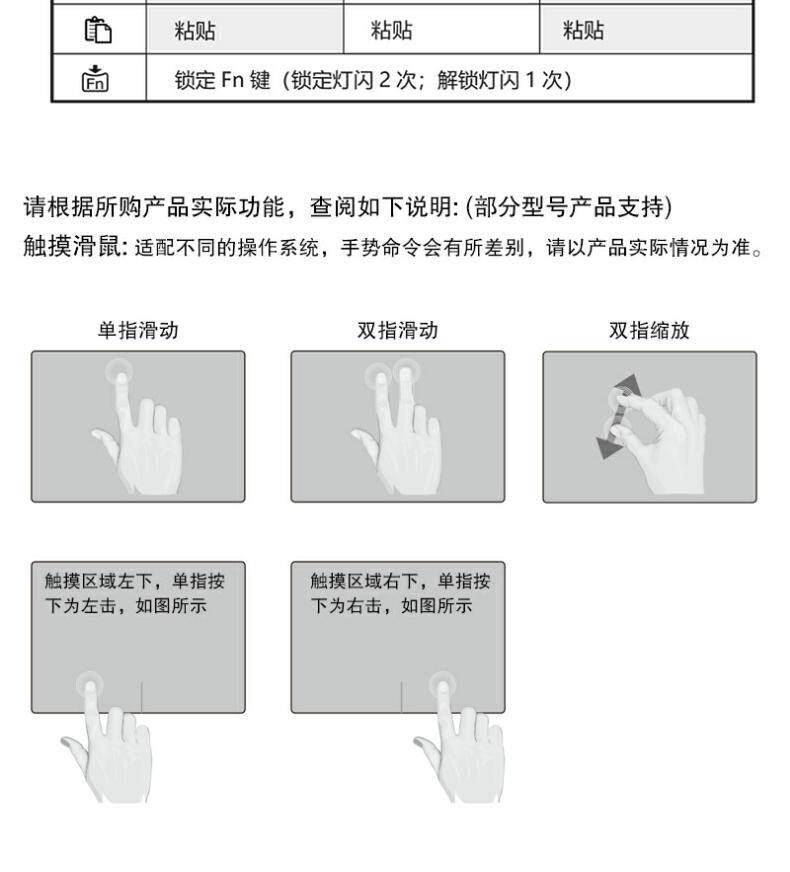 |  | 粘贴 | 粘贴 | 粘贴 |
|---|---|---|---|
| Fn | 锁定 Fn 键（锁定灯闪 2 次；解锁灯闪 1 次） | | |

请根据所购产品实际功能，查阅如下说明: (部分型号产品支持)
触摸滑鼠: 适配不同的操作系统，手势命令会有所差别，请以产品实际情况为准。

单指滑动

双指滑动

双指缩放

触摸区域左下，单指按下为左击，如图所示

触摸区域右下，单指按下为右击，如图所示