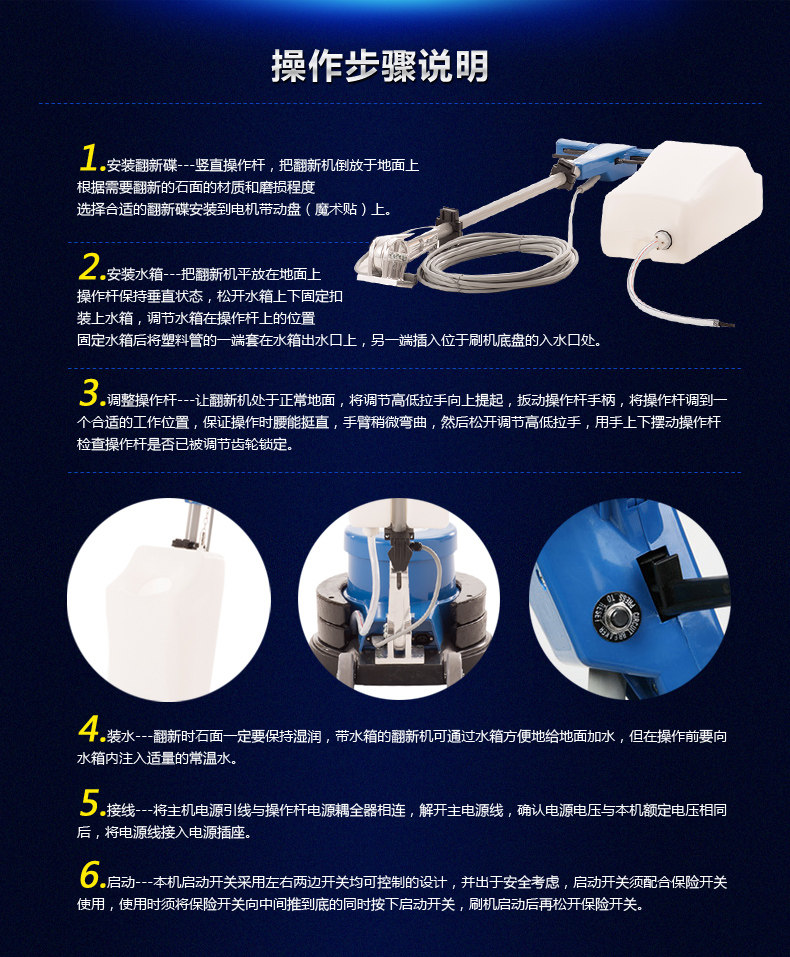 操作步骤说明

1.安装翻新碟---竖直操作杆，把翻新机倒放于地面上
根据需要翻新的石面的材质和磨损程度
选择合适的翻新碟安装到电机带动盘（魔术贴）上。

2.安装水箱---把翻新机平放在地面上
操作杆保持垂直状态，松开水箱上下固定扣
装上水箱，调节水箱在操作杆上的位置
固定水箱后将塑料管的一端套在水箱出水口上，另一端插入位于刷机底盘的入水口处。

3.调整操作杆---让翻新机处于正常地面，将调节高低拉手向上提起，扳动操作杆手柄，将操作杆调到一个合适的工作位置，保证操作时腰能挺直，手臂稍微弯曲，然后松开调节高低拉手，用手上下摆动操作杆检查操作杆是否已被调节齿轮锁定。

PRESS TO RESET
CIRCUIT BREAKER

4.装水---翻新时石面一定要保持湿润，带水箱的翻新机可通过水箱方便地给地面加水，但在操作前要向水箱内注入适量的常温水。

5.接线---将主机电源引线与操作杆电源耦全器相连，解开主电源线，确认电源电压与本机额定电压相同后，将电源线接入电源插座。

6.启动---本机启动开关采用左右两边开关均可控制的设计，并出于安全考虑，启动开关须配合保险开关使用，使用时须将保险开关向中间推到底的同时按下启动开关，刷机启动后再松开保险开关。