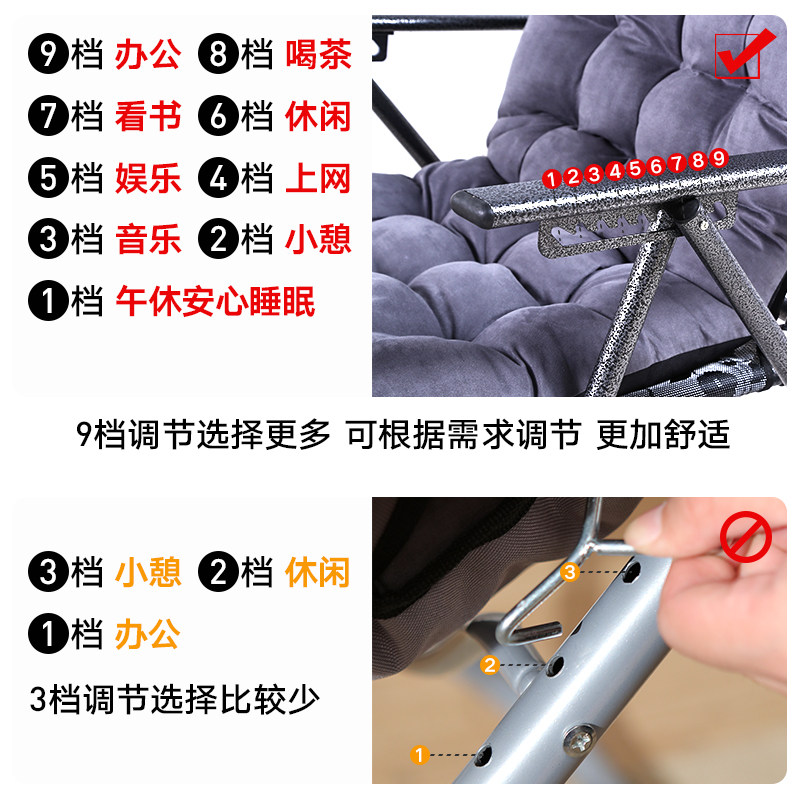 9档 办公 8档 喝茶
7档 看书 6档 休闲
5档 娱乐 4档 上网
3档 音乐 2档 小憩
1档 午休安心睡眠

1 2 3 4 5 6 7 8 9

9档调节选择更多 可根据需求调节 更加舒适

3档 小憩 2档 休闲
1档 办公
3档调节选择比较少

3
2
1