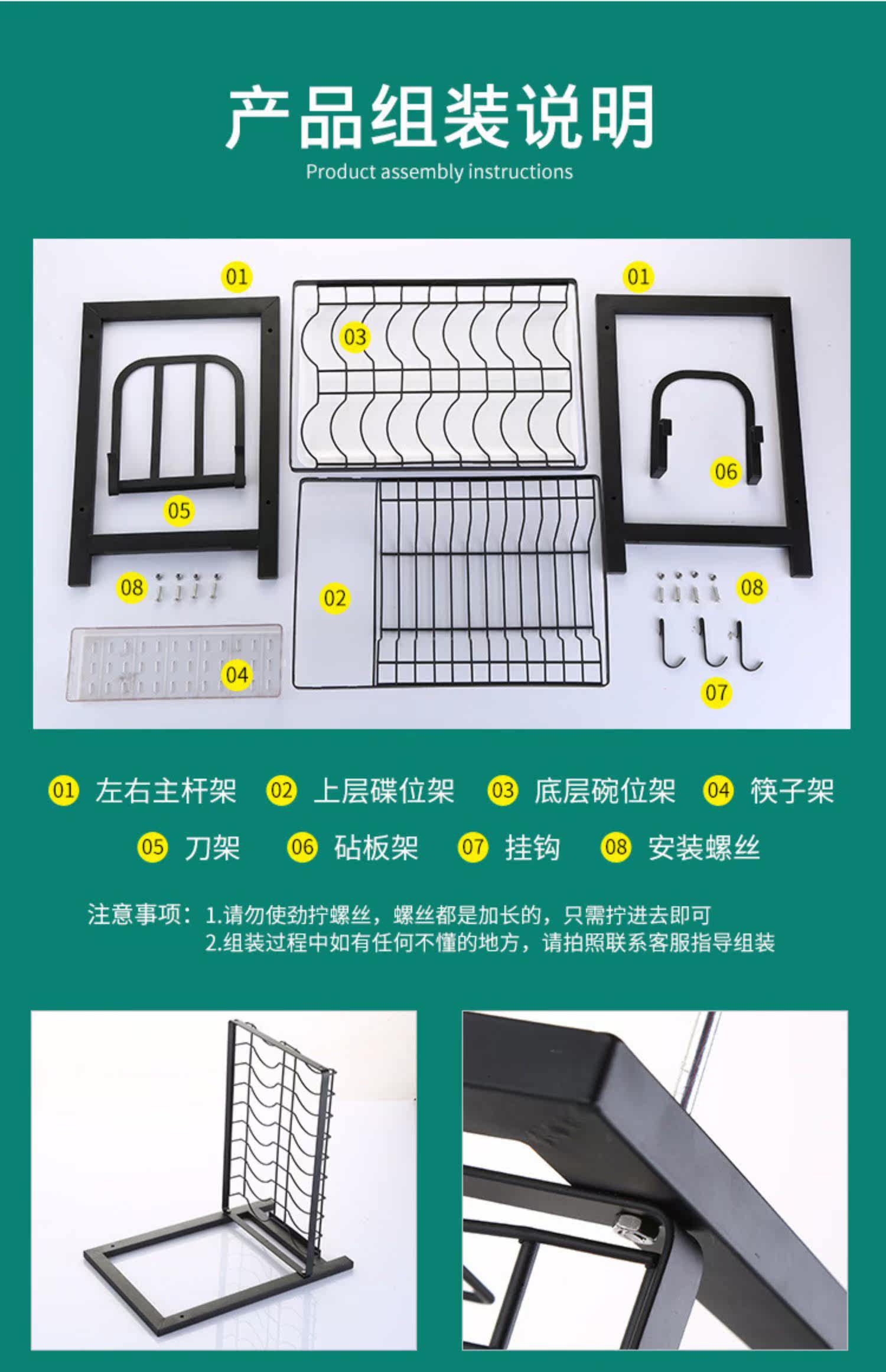 产品组装说明
Product assembly instructions

01
03
01
06
05
08
02
08
04
07

01 左右主杆架 02 上层碟位架 03 底层碗位架 04 筷子架
05 刀架 06 砧板架 07 挂钩 08 安装螺丝

注意事项：1.请勿使劲拧螺丝，螺丝都是加长的，只需拧进去即可
2.组装过程中如有任何不懂的地方，请拍照联系客服指导组装