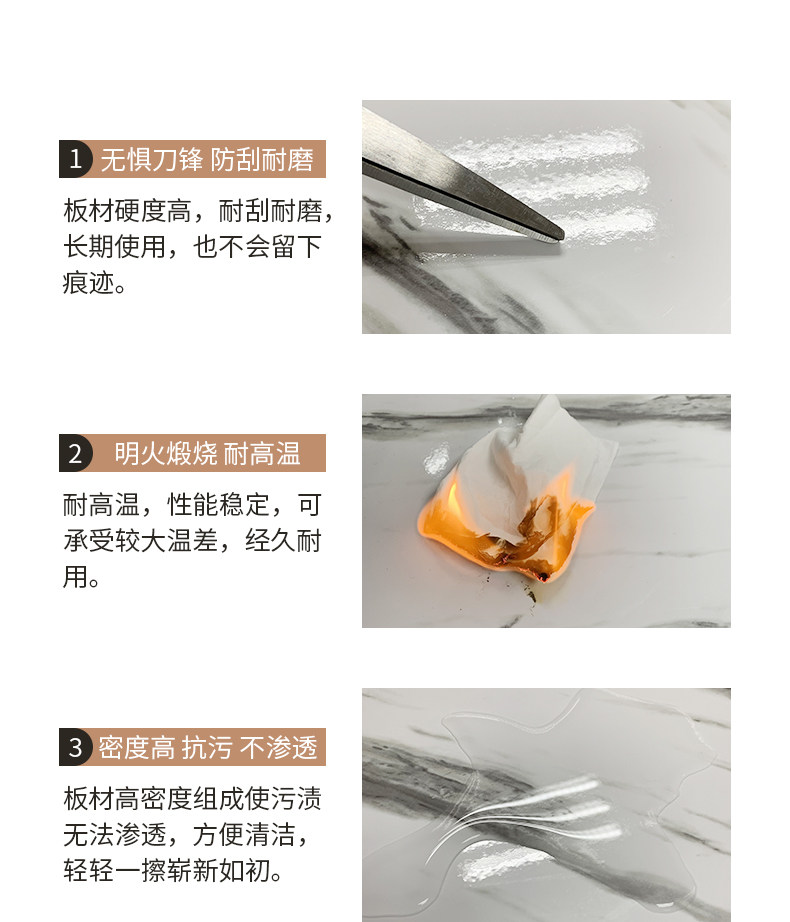 1 无惧刀锋 防刮耐磨

板材硬度高，耐刮耐磨，长期使用，也不会留下痕迹。

2 明火煅烧 耐高温

耐高温，性能稳定，可承受较大温差，经久耐用。

3 密度高 抗污 不渗透

板材高密度组成使污渍无法渗透，方便清洁，轻轻一擦崭新如初。