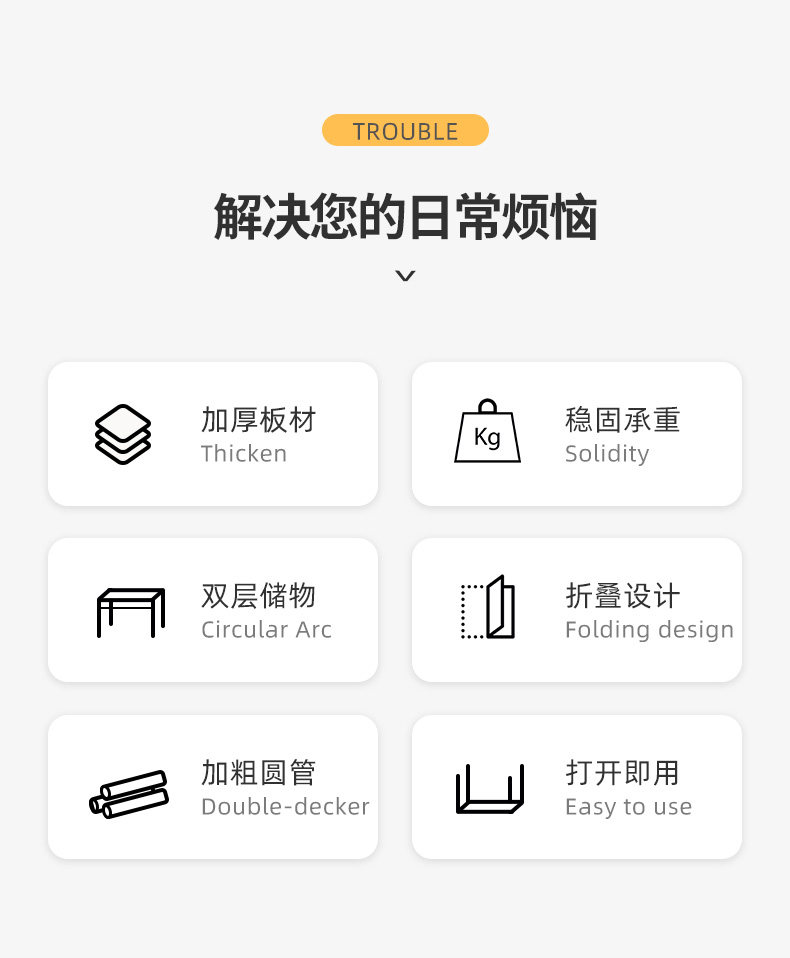 TROUBLE

解决您的日常烦恼

加厚板材
Thicken

Kg

稳固承重
Solidity

双层储物
Circular Arc

折叠设计
Folding design

加粗圆管
Double-decker

打开即用
Easy to use