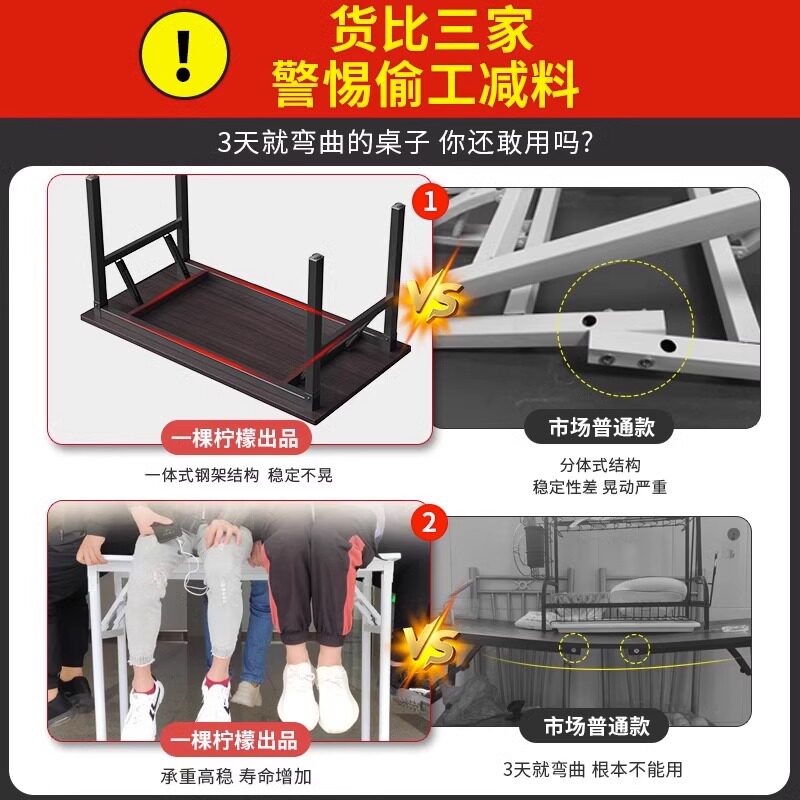 !

货比三家
警惕偷工减料

3天就弯曲的桌子 你还敢用吗?

1

VS

一棵柠檬出品

一体式钢架结构 稳定不晃

市场普通款

分体式结构
稳定性差 晃动严重

2

VS

一棵柠檬出品

承重高稳 寿命增加

市场普通款

3天就弯曲 根本不能用