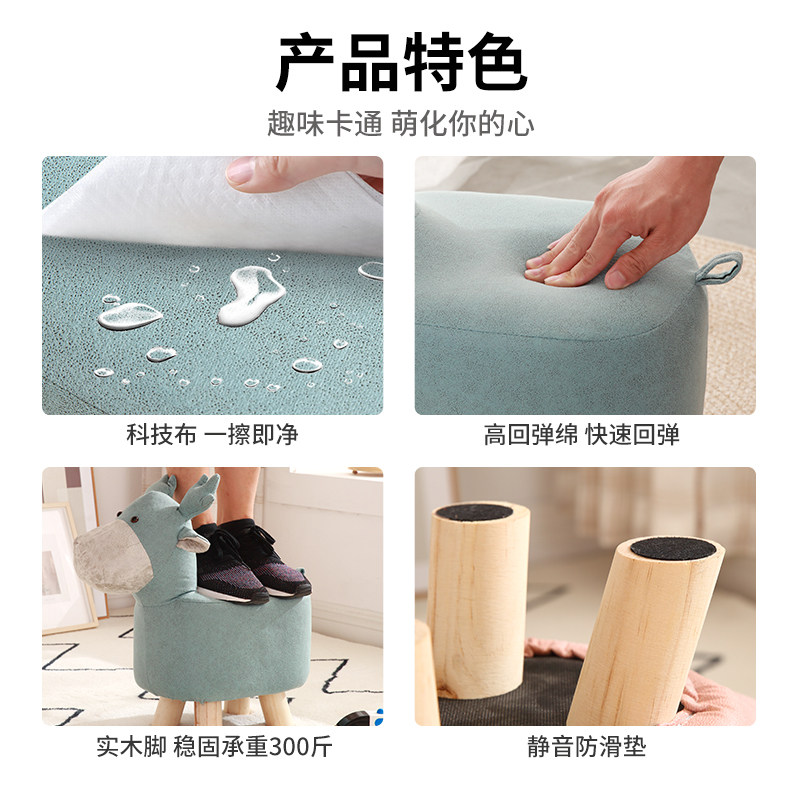 产品特色

趣味卡通 萌化你的心

科技布 一擦即净

高回弹绵 快速回弹

实木脚 稳固承重300斤

静音防滑垫