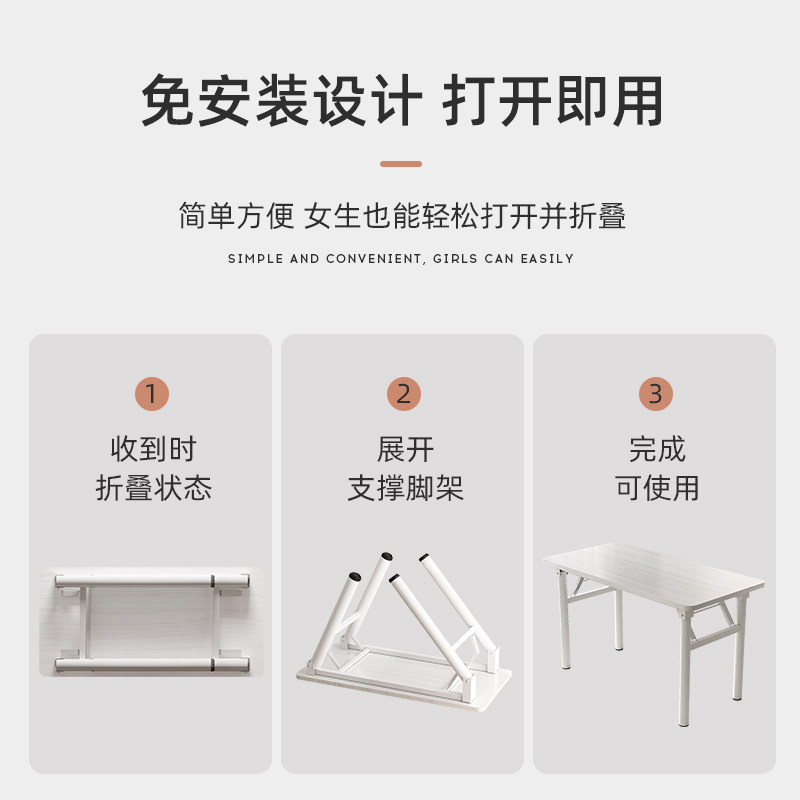 免安装设计 打开即用

简单方便 女生也能轻松打开并折叠

SIMPLE AND CONVENIENT, GIRLS CAN EASILY

1
收到时
折叠状态

2
展开
支撑脚架

3
完成
可使用