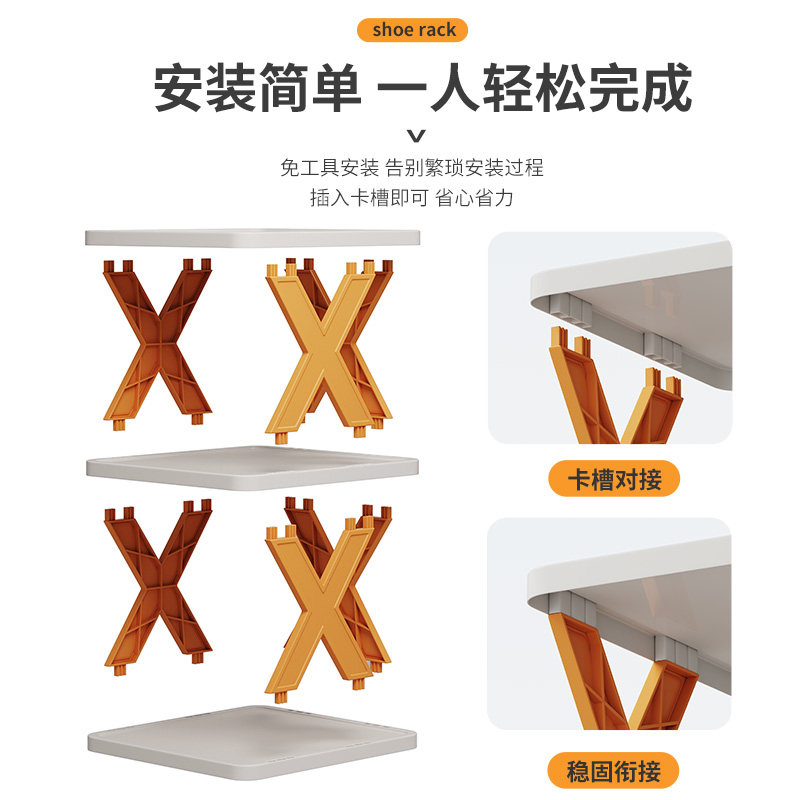 shoe rack

安装简单 一人轻松完成

免工具安装 告别繁琐安装过程
插入卡槽即可 省心省力

卡槽对接

稳固衔接