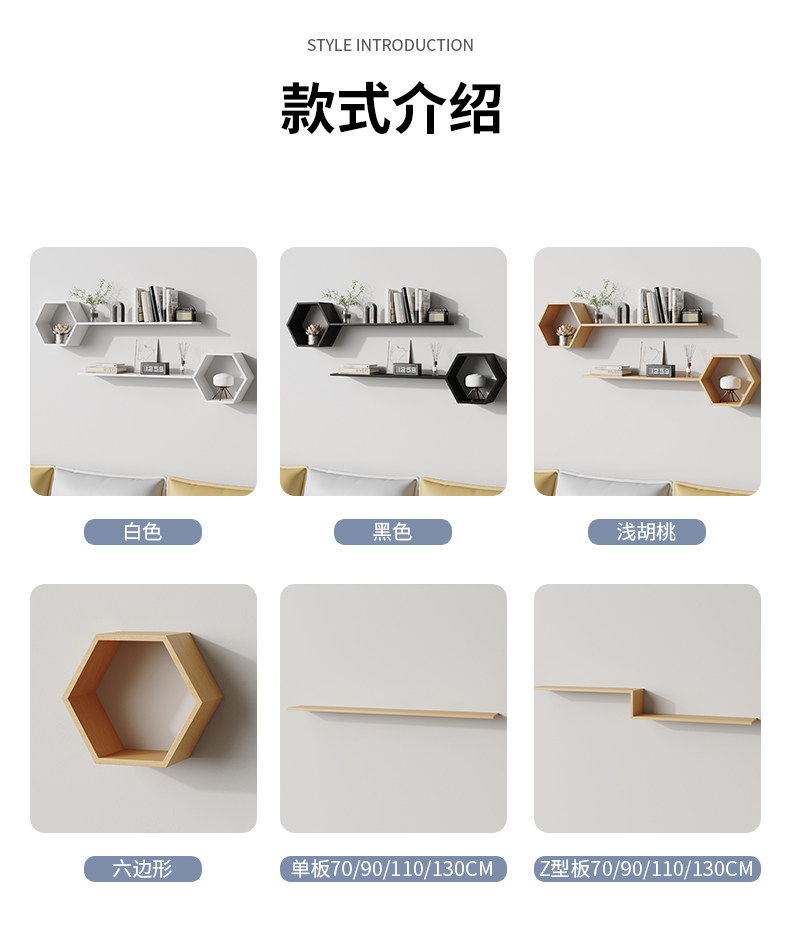 STYLE INTRODUCTION

款式介绍

白色

黑色

浅胡桃

六边形

单板70/90/110/130CM

Z型板70/90/110/130CM