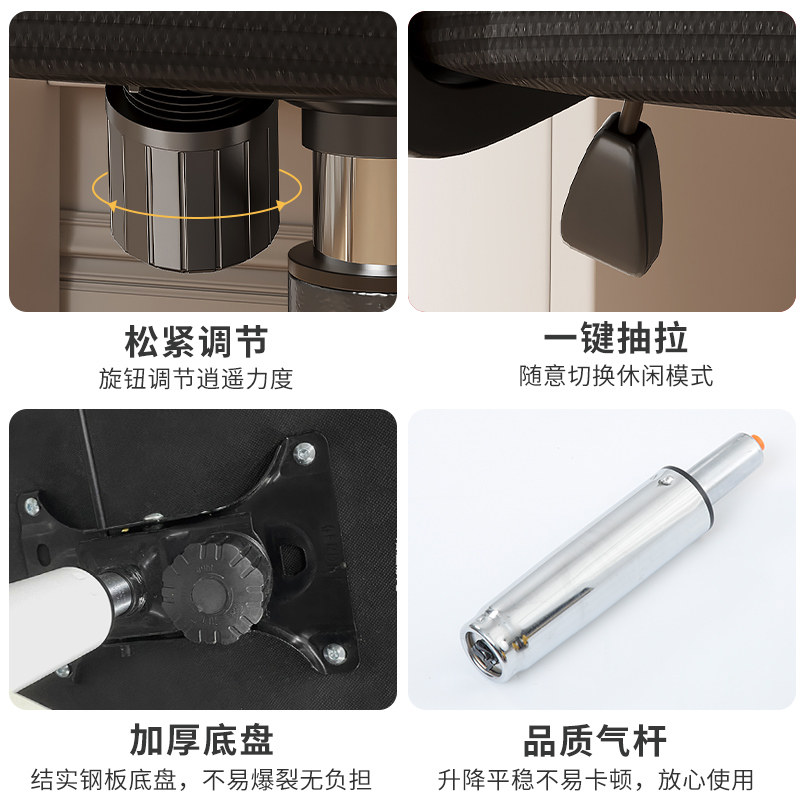 松紧调节
旋钮调节逍遥力度

一键抽拉
随意切换休闲模式

加厚底盘
结实钢板底盘，不易爆裂无负担

品质气杆
升降平稳不易卡顿，放心使用