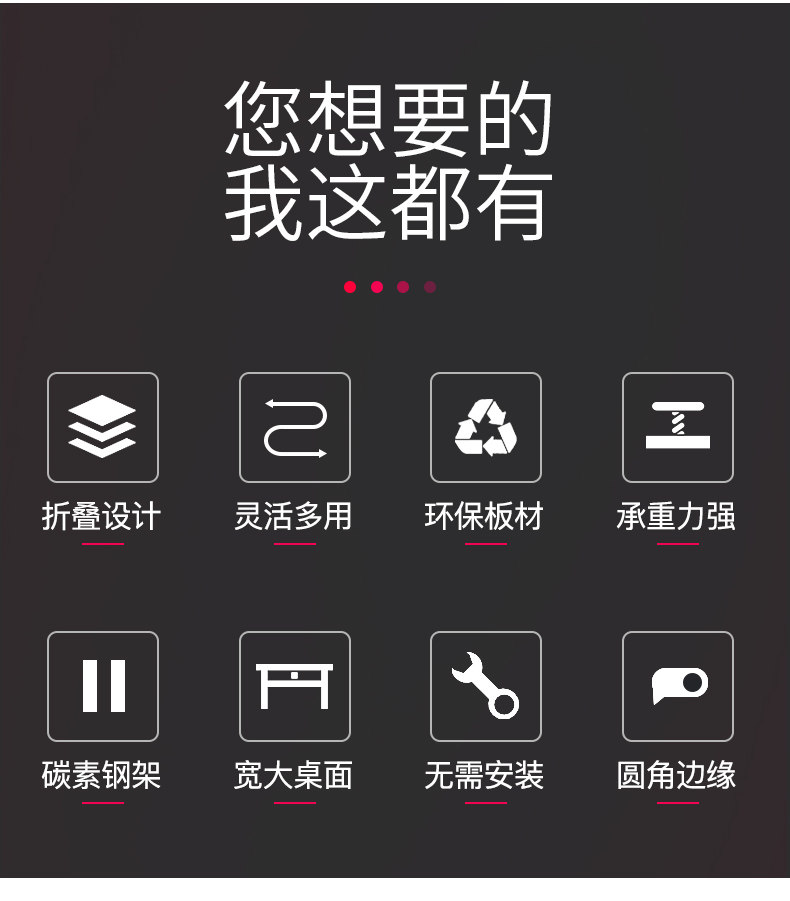 您想要的
我这都有

折叠设计

灵活多用

环保板材

承重力强

碳素钢架

宽大桌面

无需安装

圆角边缘