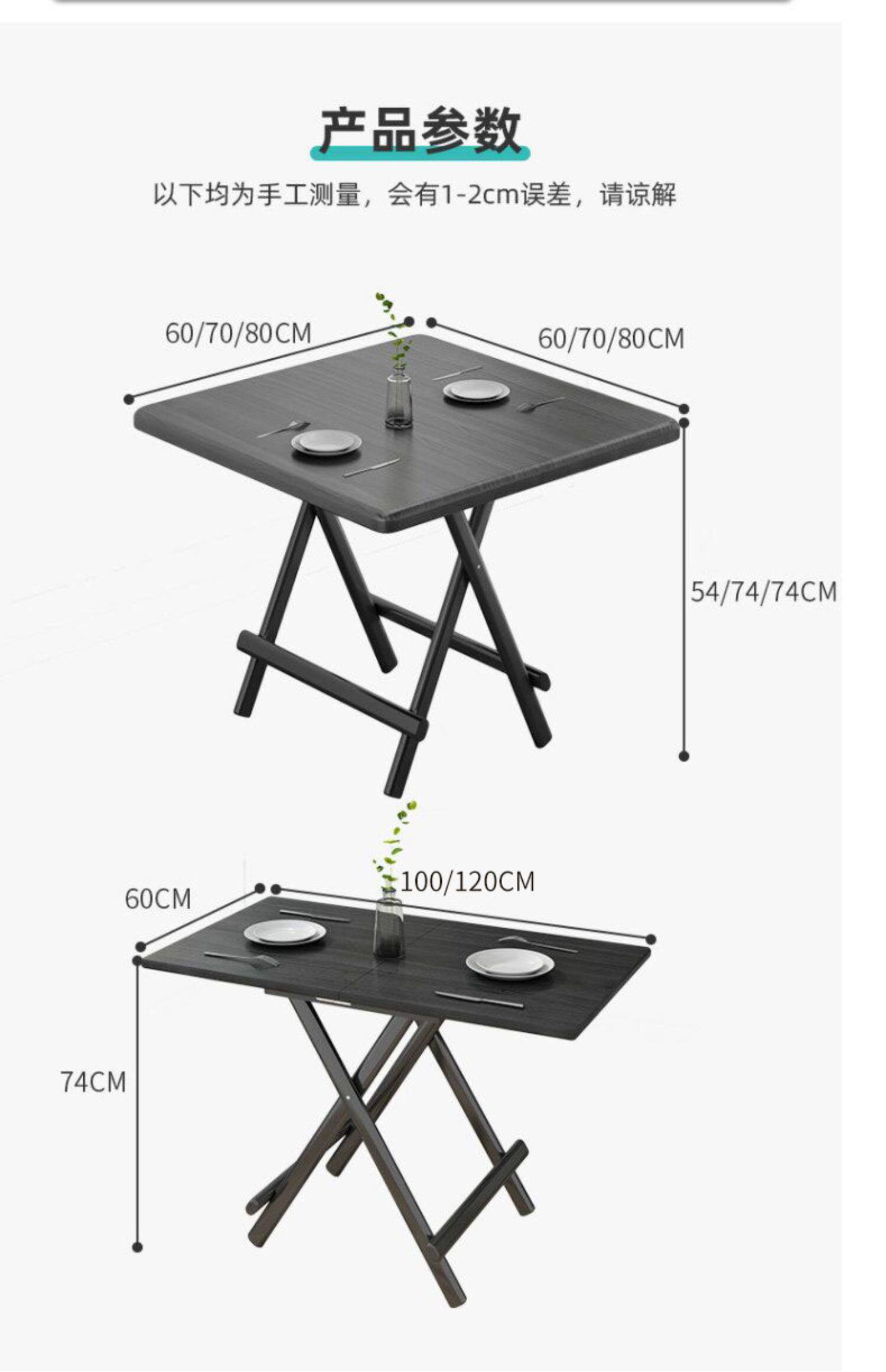 产品参数

以下均为手工测量，会有1-2cm误差，请谅解

60/70/80CM

60/70/80CM

54/74/74CM

60CM

100/120CM

74CM