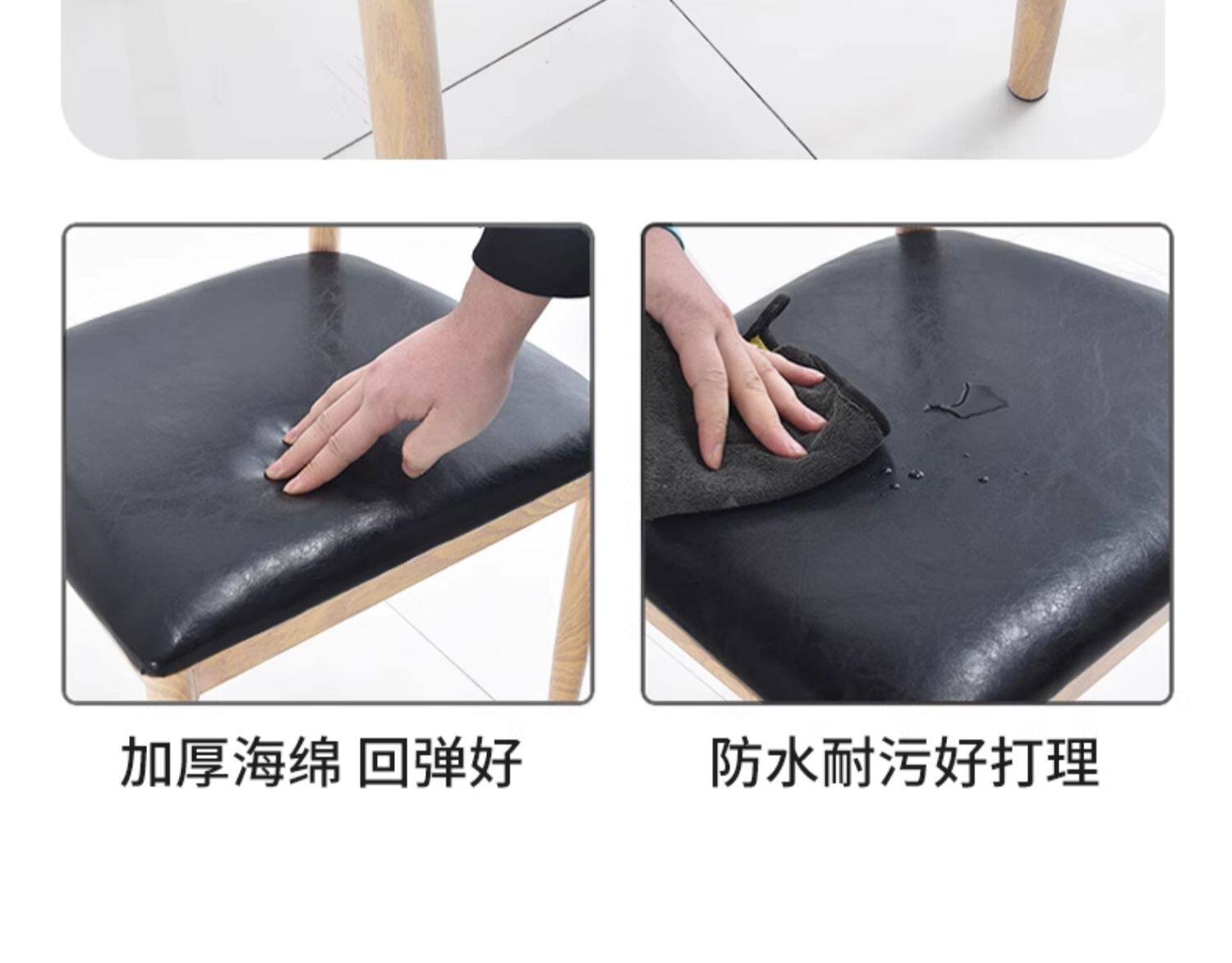 加厚海绵 回弹好

防水耐污好打理