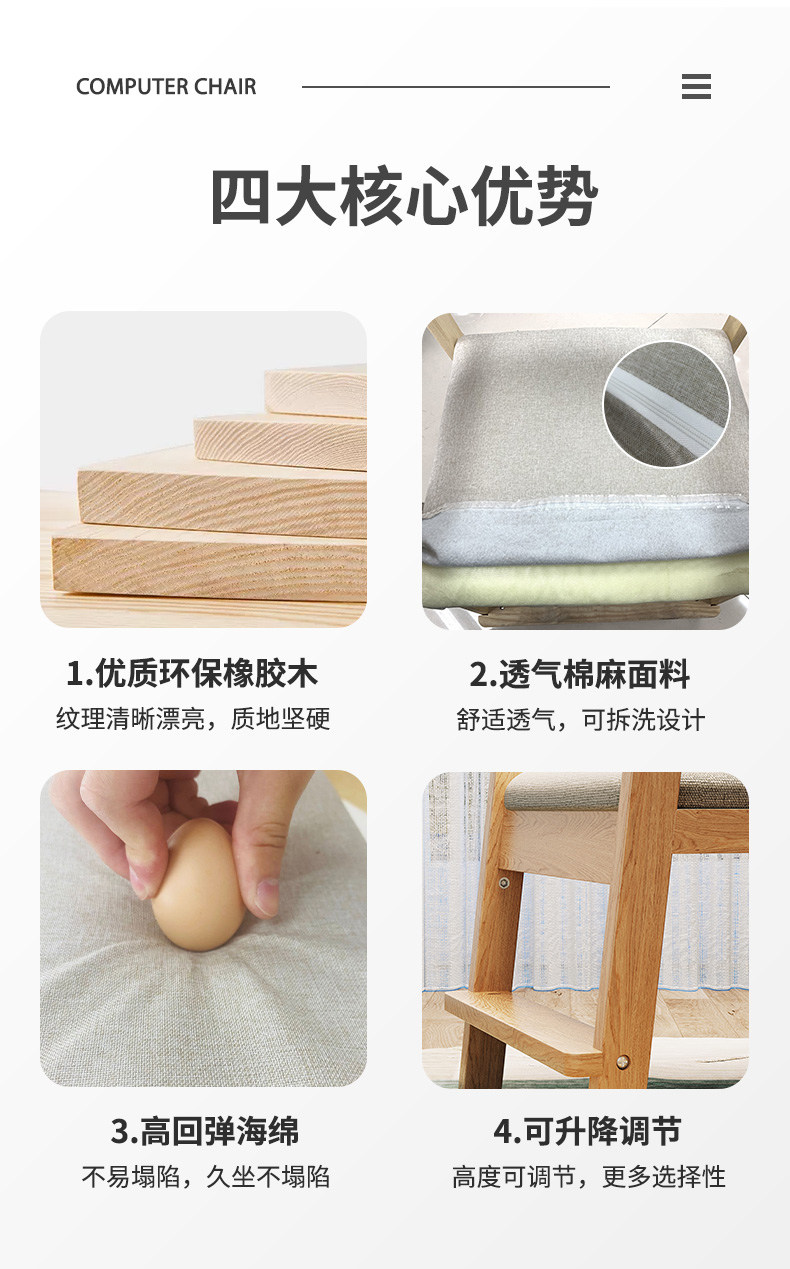 COMPUTER CHAIR

四大核心优势

1.优质环保橡胶木
纹理清晰漂亮，质地坚硬

2.透气棉麻面料
舒适透气，可拆洗设计

3.高回弹海绵
不易塌陷，久坐不塌陷

4.可升降调节
高度可调节，更多选择性