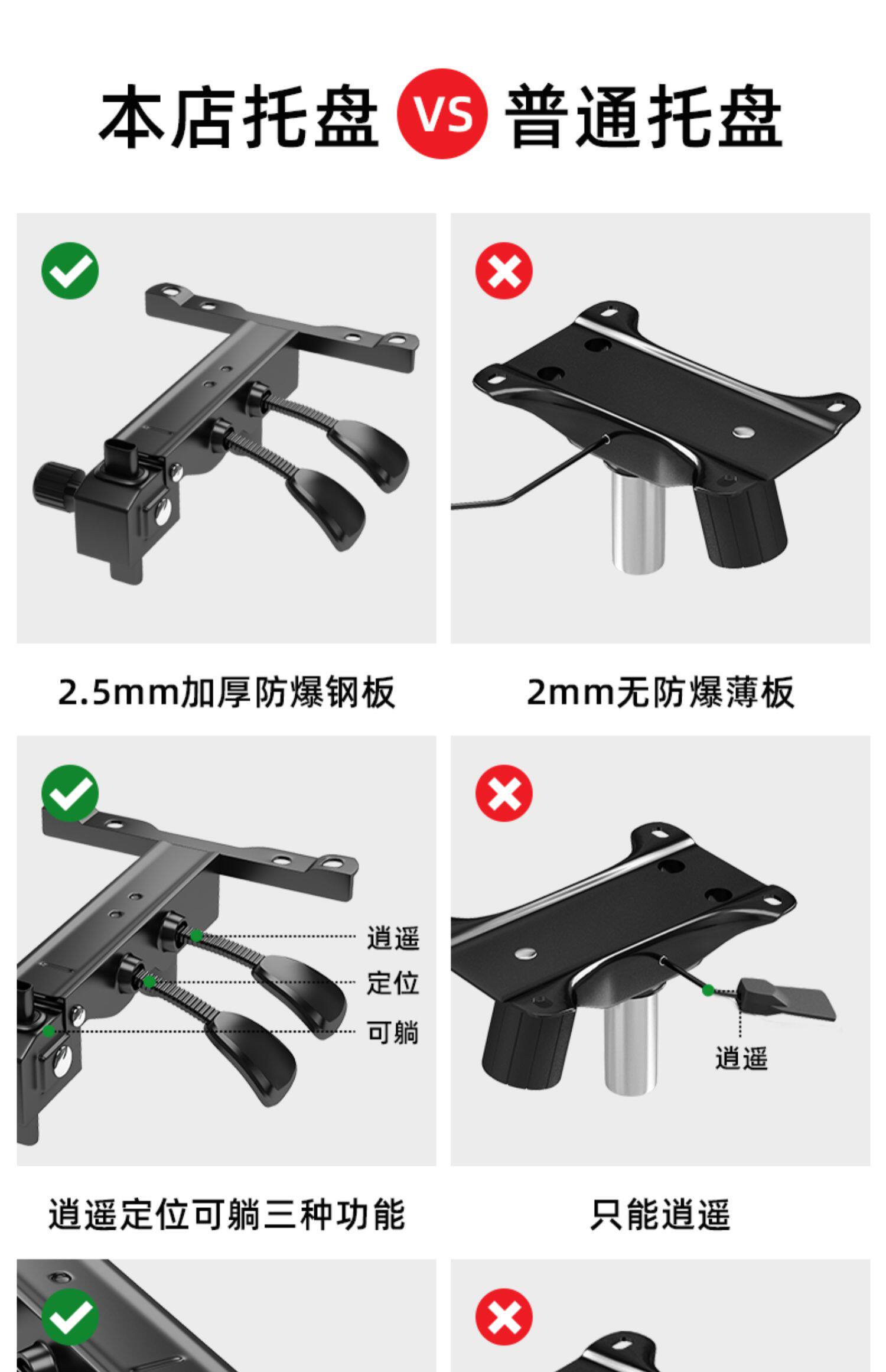 本店托盘 VS 普通托盘

2.5mm加厚防爆钢板

2mm无防爆薄板

逍遥
定位
可躺

逍遥

逍遥定位可躺三种功能

只能逍遥