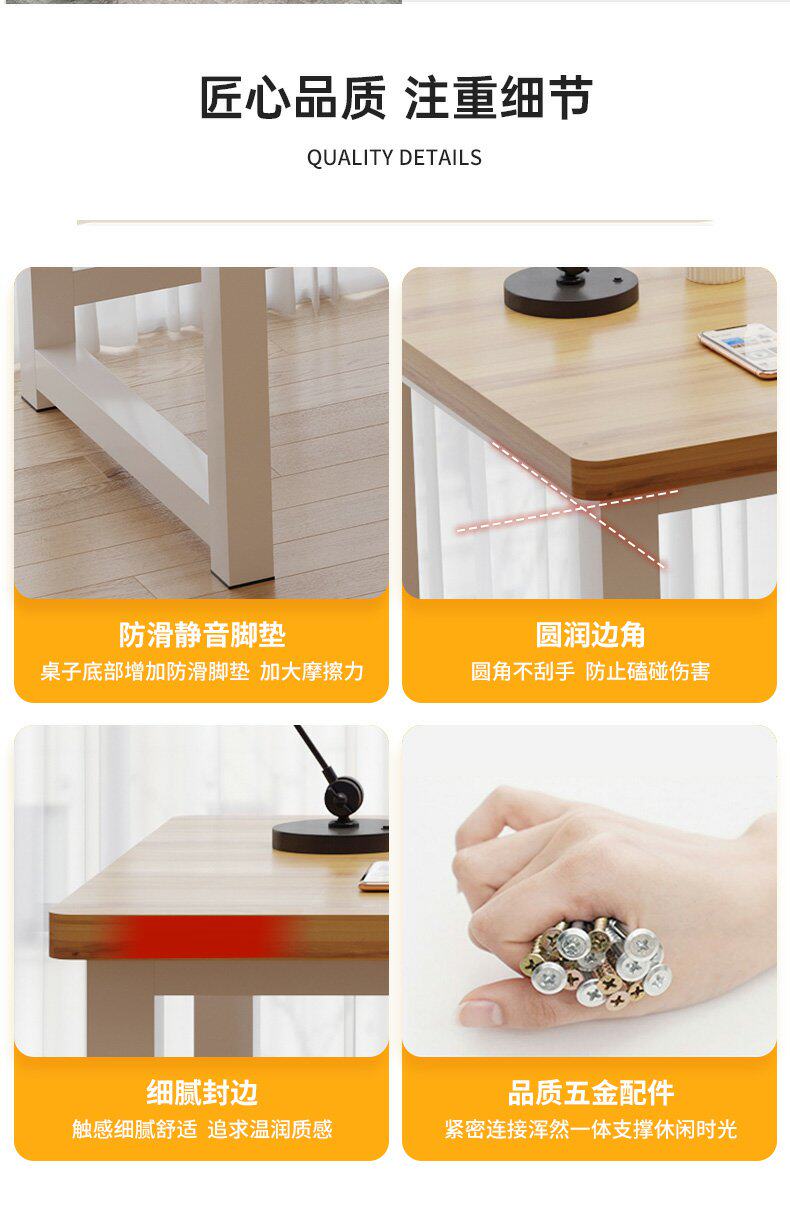 匠心品质 注重细节

QUALITY DETAILS

防滑静音脚垫

桌子底部增加防滑脚垫 加大摩擦力

圆润边角

圆角不刮手 防止磕碰伤害

细腻封边

触感细腻舒适 追求温润质感

品质五金配件

紧密连接浑然一体支撑休闲时光