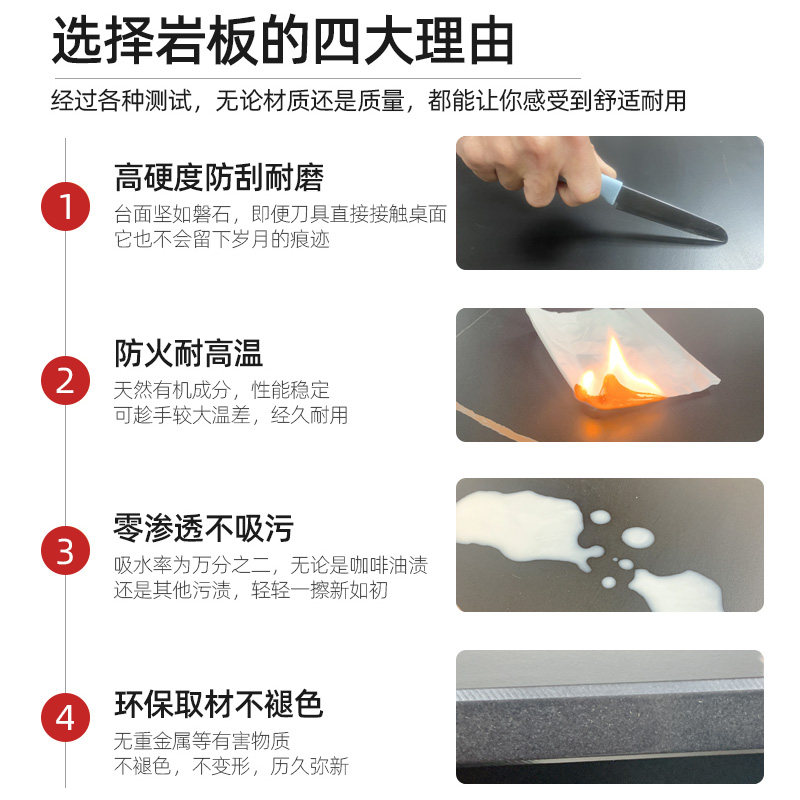 选择岩板的四大理由

经过各种测试，无论材质还是质量，都能让你感受到舒适耐用

1

高硬度防刮耐磨

台面坚如磐石，即便刀具直接接触桌面
它也不会留下岁月的痕迹

2

防火耐高温

天然有机成分，性能稳定
可趁手较大温差，经久耐用

3

零渗透不吸污

吸水率为万分之二，无论是咖啡油渍
还是其他污渍，轻轻一擦新如初

4

环保取材不褪色

无重金属等有害物质
不褪色，不变形，历久弥新