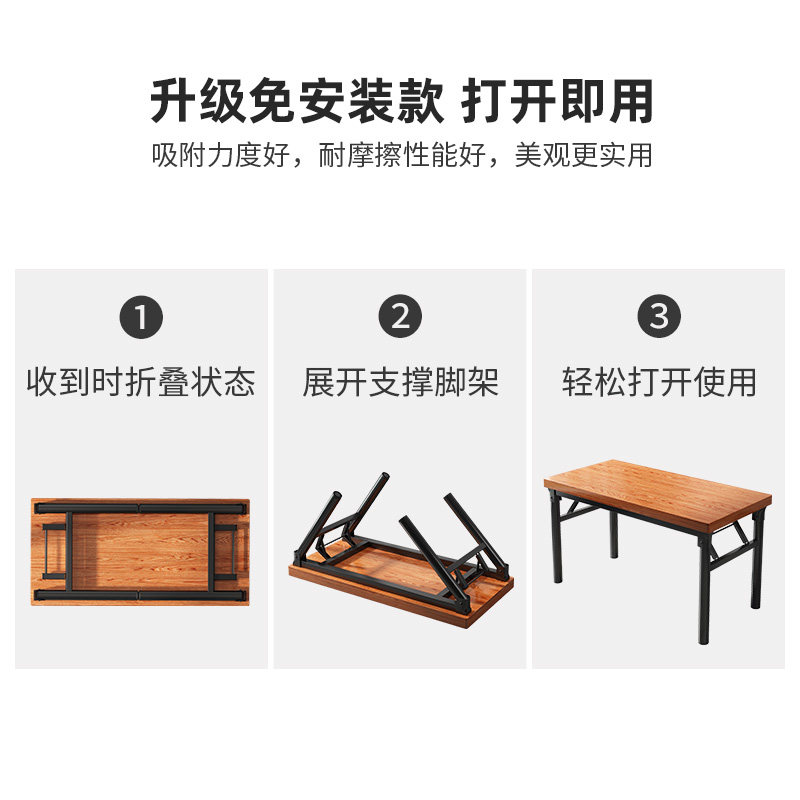 升级免安装款 打开即用

吸附力度好，耐摩擦性能好，美观更实用

1
收到时折叠状态

2
展开支撑脚架

3
轻松打开使用