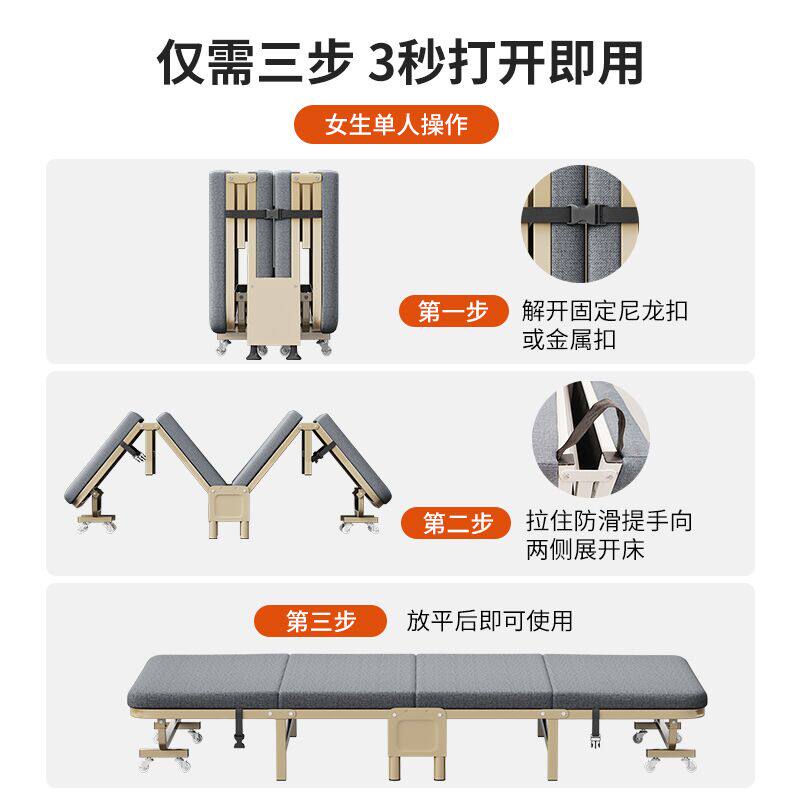 仅需三步 3秒打开即用

女生单人操作

第一步 解开固定尼龙扣或金属扣

第二步 拉住防滑提手向两侧展开床

第三步 放平后即可使用