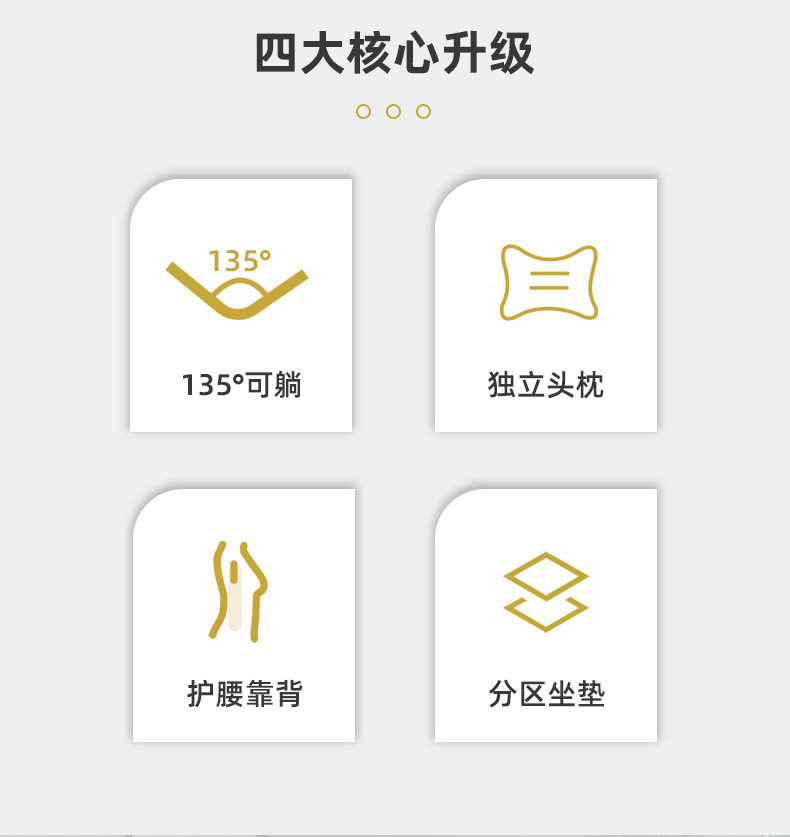 四大核心升级

135°

135°可躺

独立头枕

护腰靠背

分区坐垫