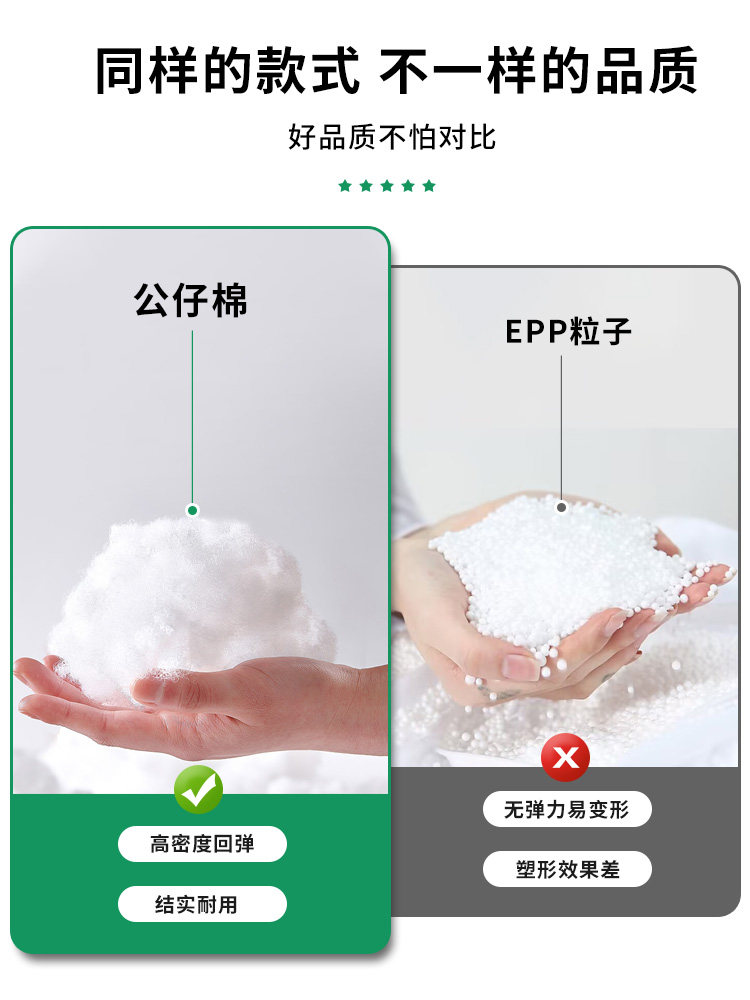 同样的款式 不一样的品质

好品质不怕对比

公仔棉

高密度回弹

结实耐用

EPP粒子

无弹力易变形

塑形效果差