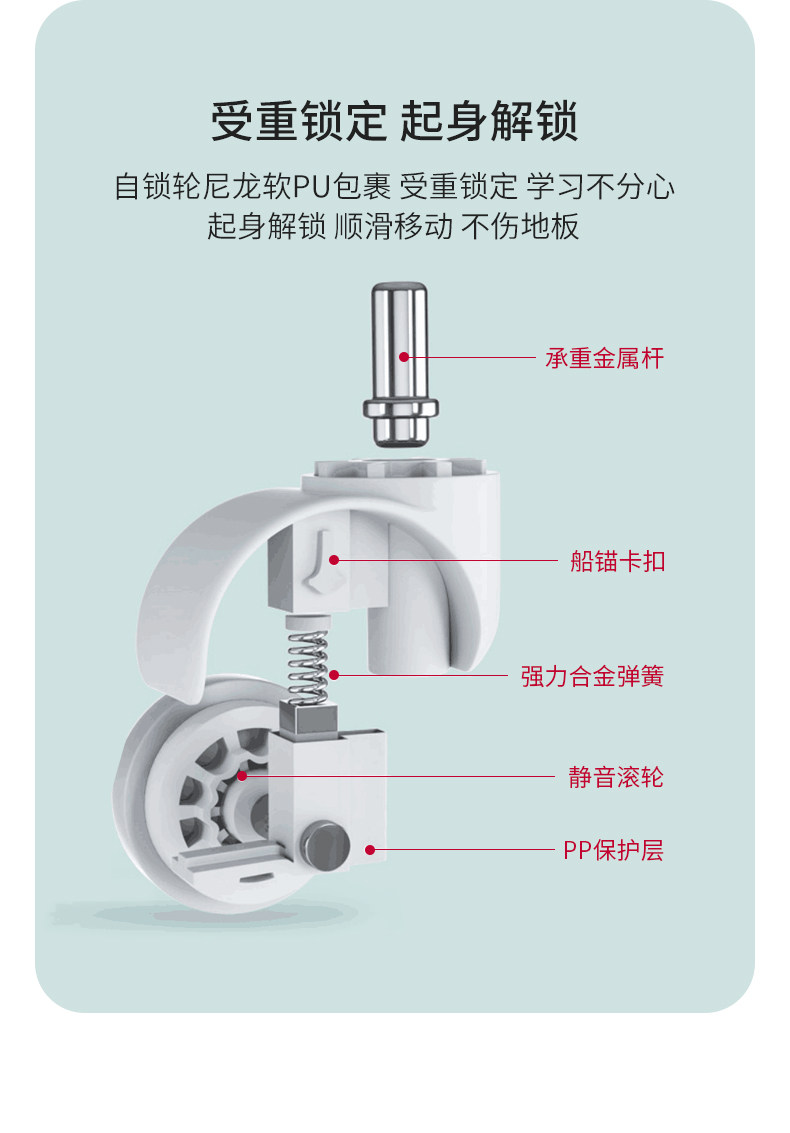 受重锁定 起身解锁

自锁轮尼龙软PU包裹 受重锁定 学习不分心
起身解锁 顺滑移动 不伤地板

承重金属杆

船锚卡扣

强力合金弹簧

静音滚轮

PP保护层