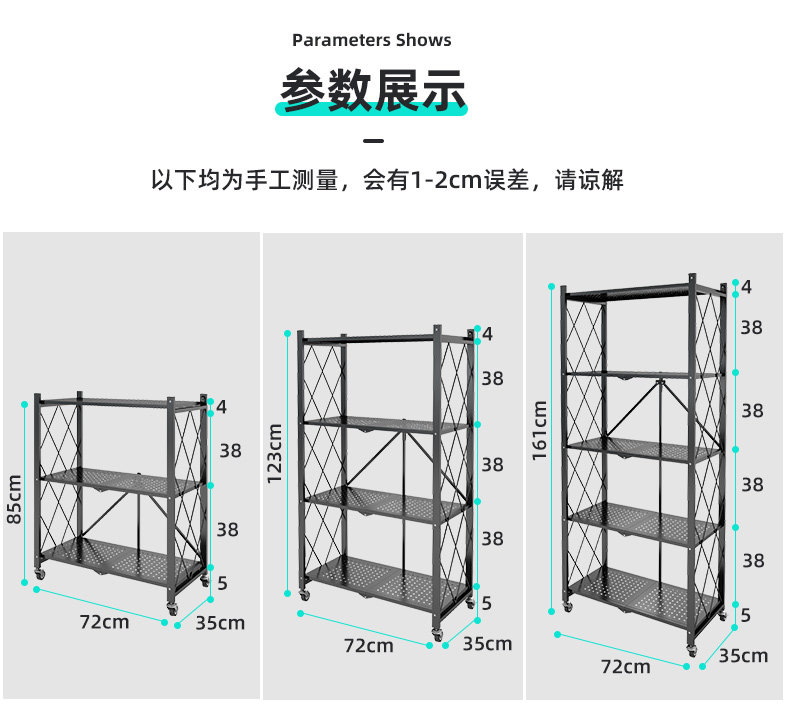 Parameters Shows

参数展示

以下均为手工测量，会有1-2cm误差，请谅解

85cm
4
38
38
5
72cm
35cm

123cm
4
38
38
38
5
72cm
35cm

161cm
4
38
38
38
38
5
72cm
35cm