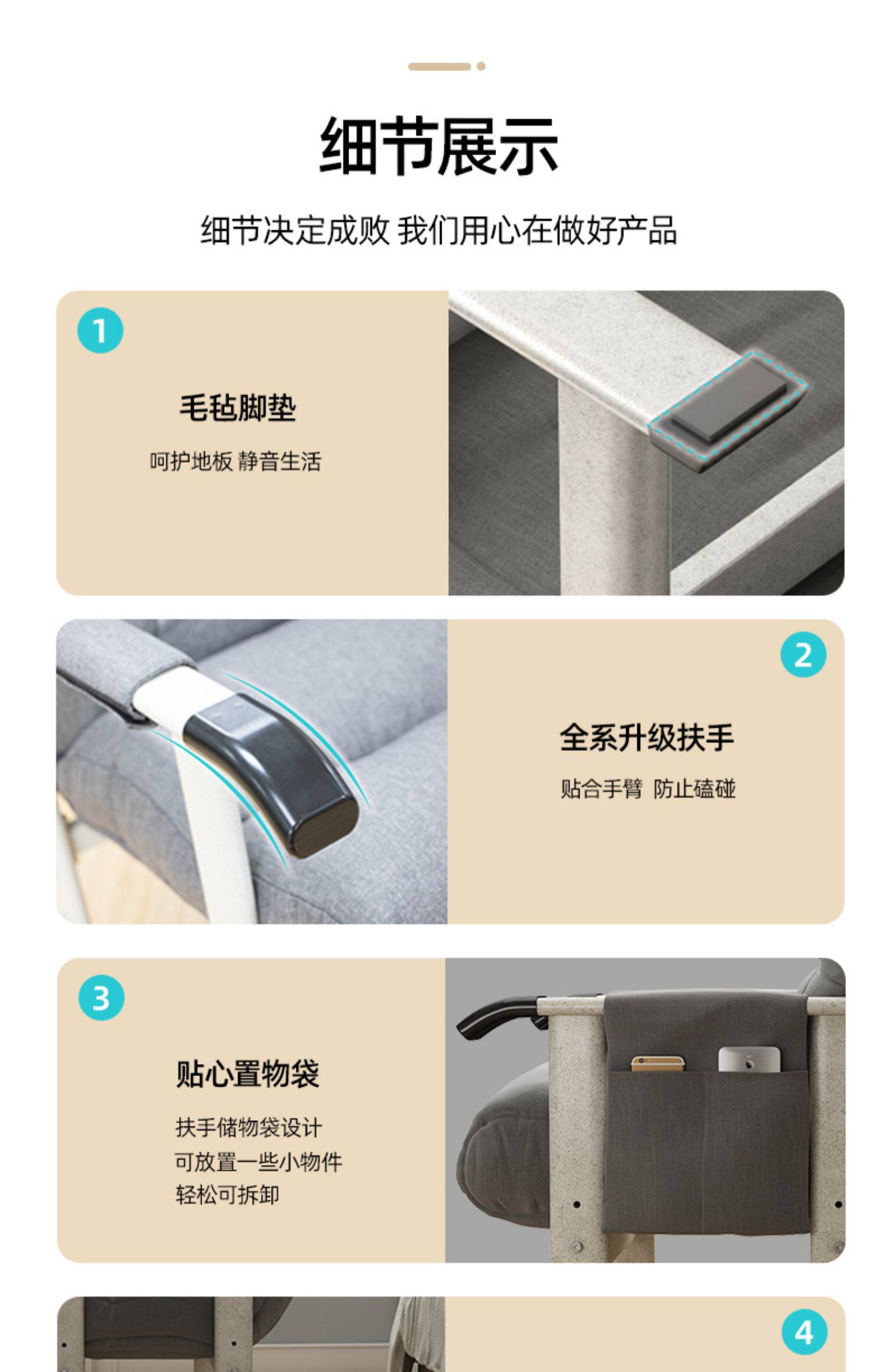 细节展示

细节决定成败 我们用心在做好产品

1

毛毡脚垫

呵护地板 静音生活

2

全系升级扶手

贴合手臂 防止磕碰

3

贴心置物袋

扶手储物袋设计
可放置一些小物件
轻松可拆卸

4