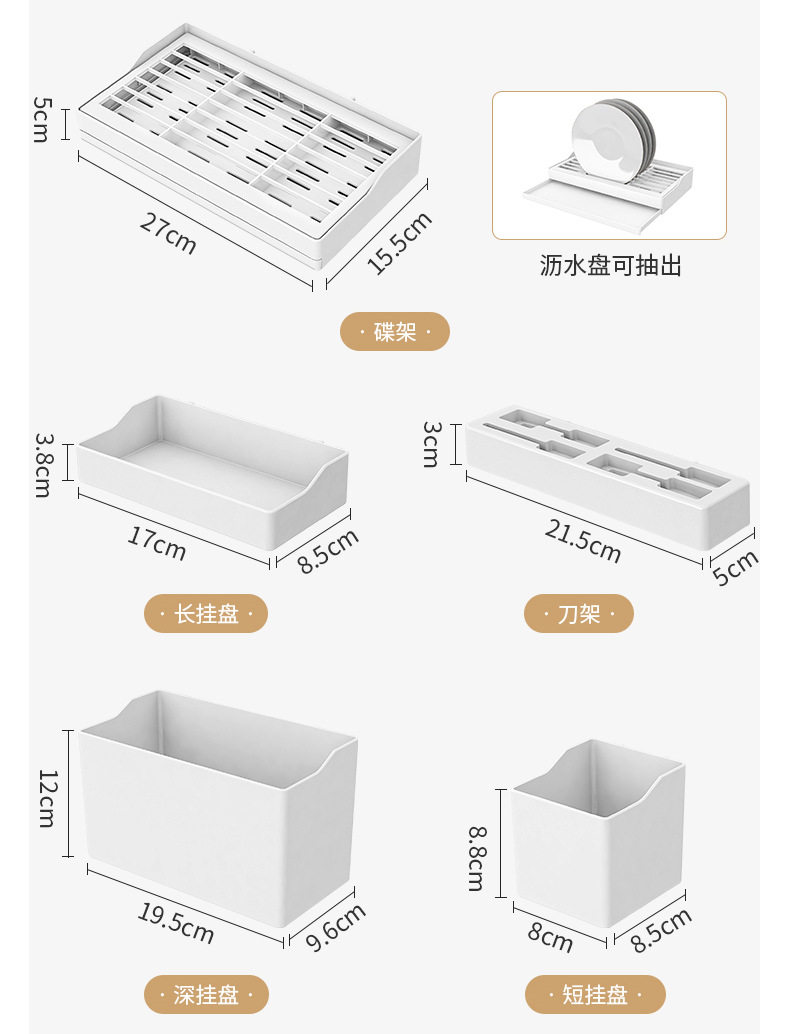 5cm
27cm
15.5cm
沥水盘可抽出
· 碟架 ·
3.8cm
17cm
8.5cm
· 长挂盘 ·
3cm
21.5cm
5cm
· 刀架 ·
12cm
19.5cm
9.6cm
· 深挂盘 ·
8.8cm
8cm
8.5cm
· 短挂盘 ·