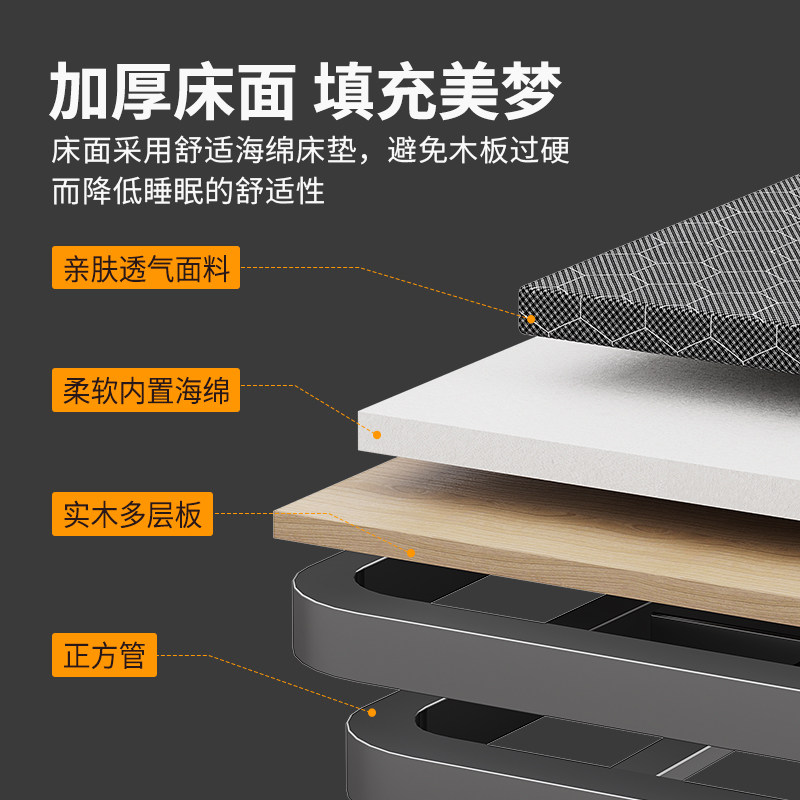 加厚床面 填充美梦

床面采用舒适海绵床垫，避免木板过硬而降低睡眠的舒适性

亲肤透气面料

柔软内置海绵

实木多层板

正方管