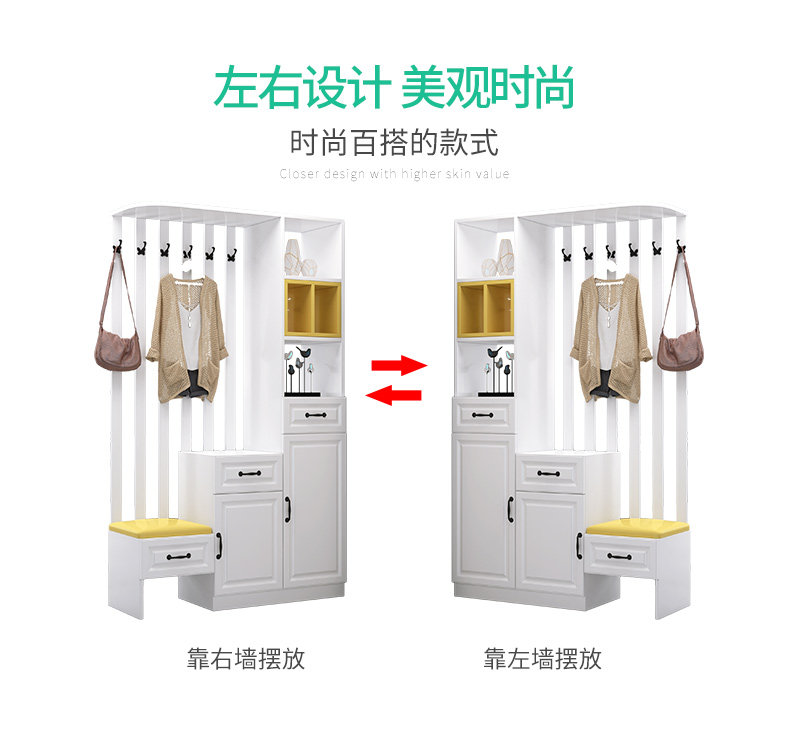 左右设计 美观时尚

时尚百搭的款式

Closer design with higher skin value

靠右墙摆放

靠左墙摆放