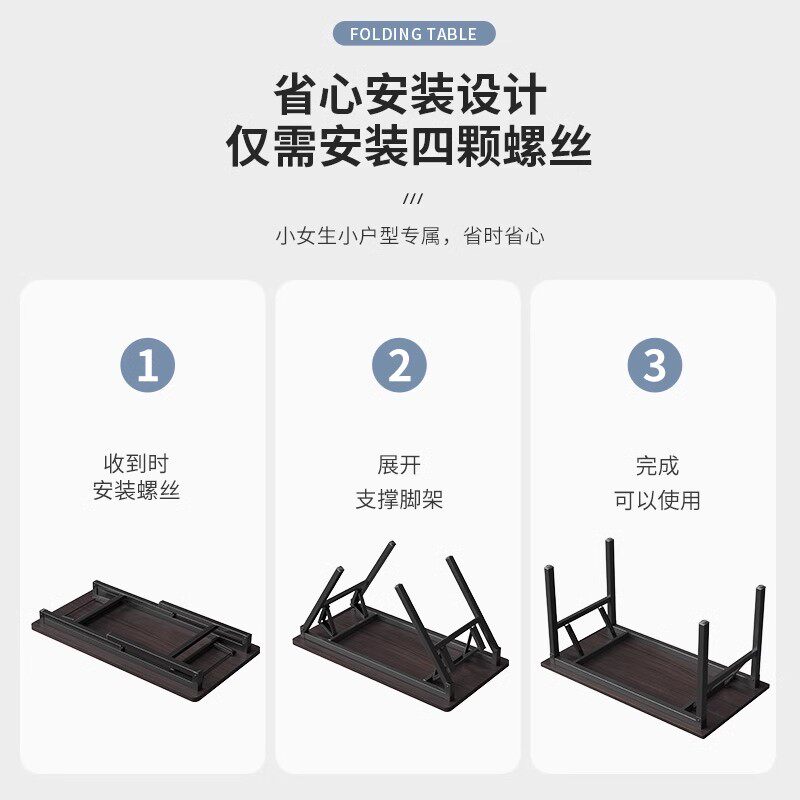 FOLDING TABLE

省心安装设计
仅需安装四颗螺丝

///

小女生小户型专属，省时省心

1

收到时
安装螺丝

2

展开
支撑脚架

3

完成
可以使用